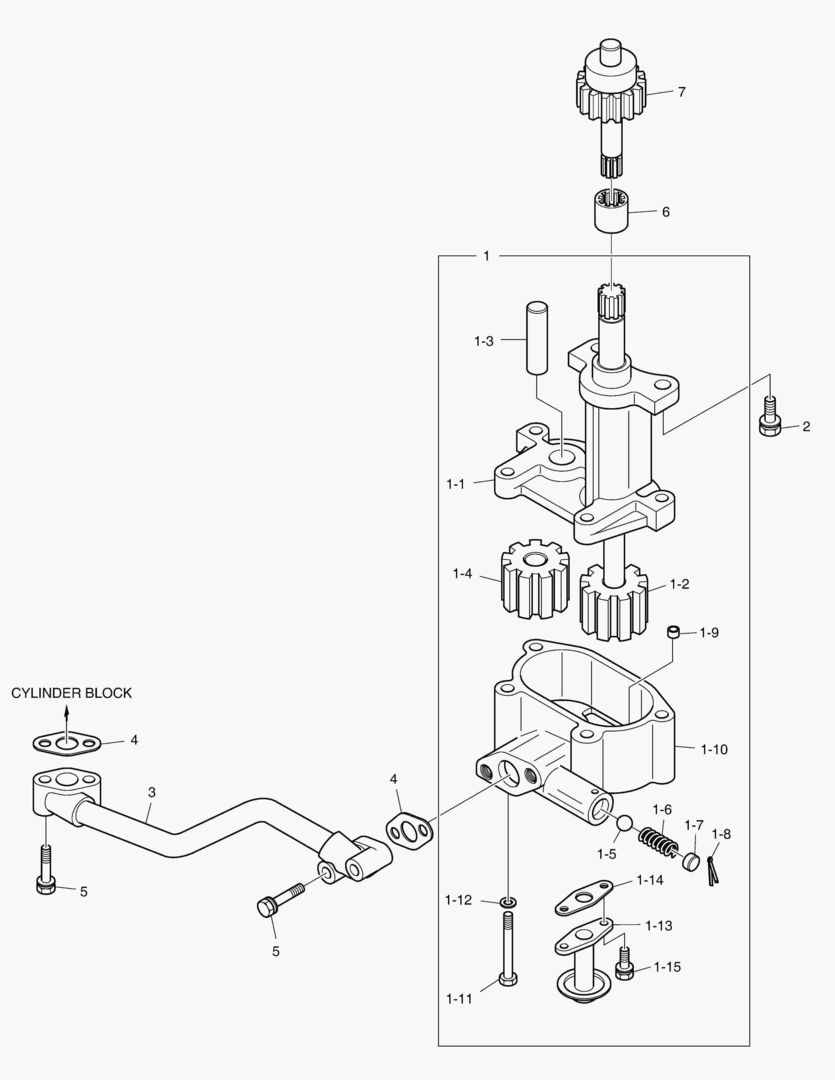 7

6

1

1-3

2

1-1

1-4

1-2

1-9

CYLINDER BLOCK

4

1-10

3

4

1-6

1-7

1-8

1-5

5

1-12

1-14

5

1-13

1-15

1-11