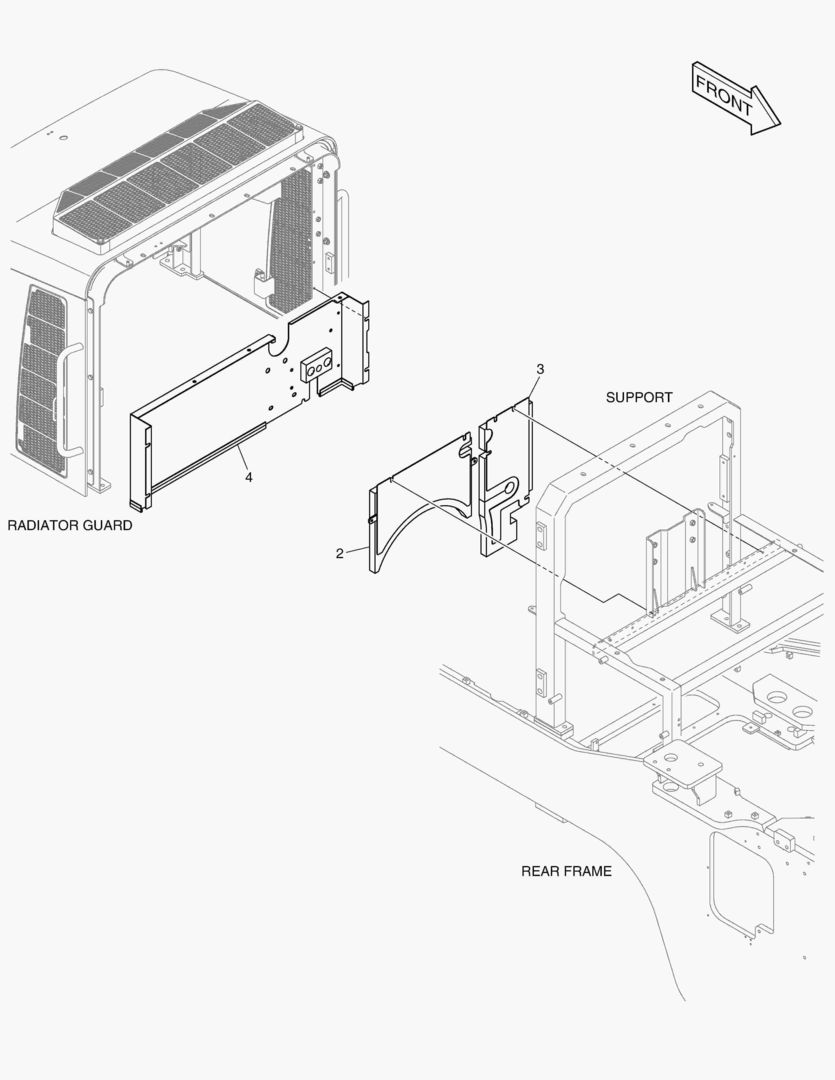 FRONT

3

SUPPORT

4

RADIATOR GUARD

2

REAR FRAME