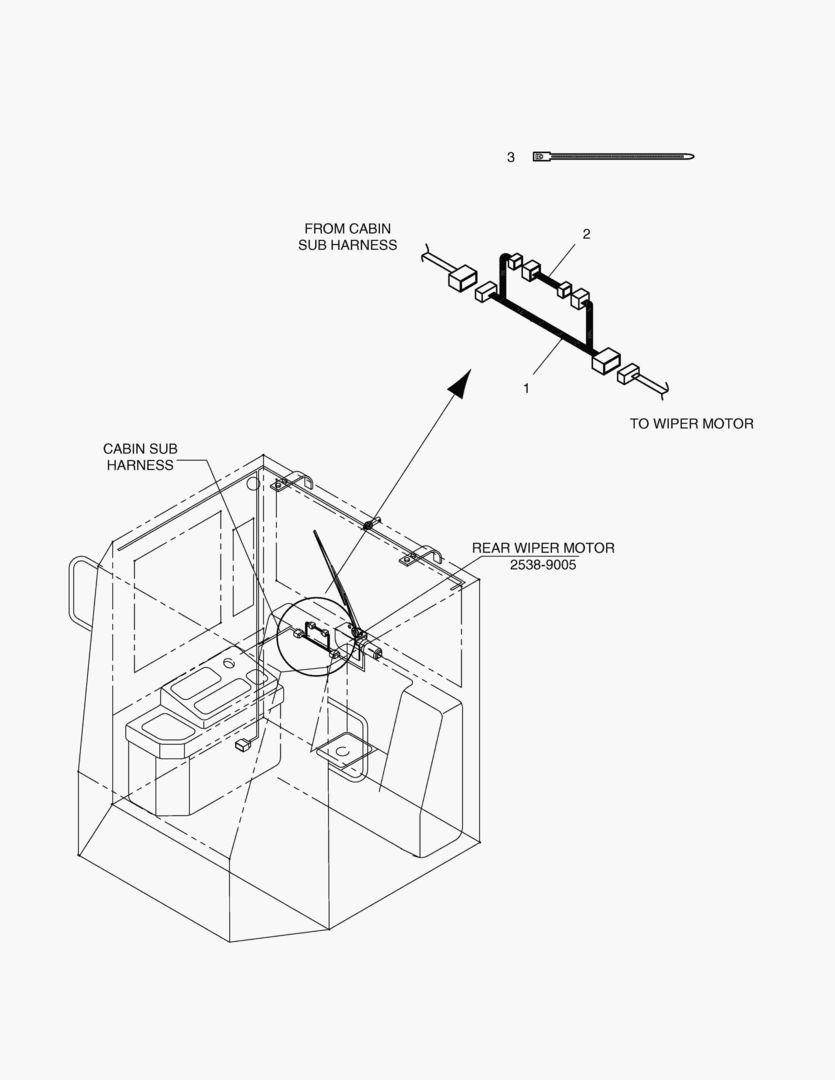 3

FROM CABIN SUB HARNESS

2

1

TO WIPER MOTOR

CABIN SUB HARNESS

REAR WIPER MOTOR 2538-9005