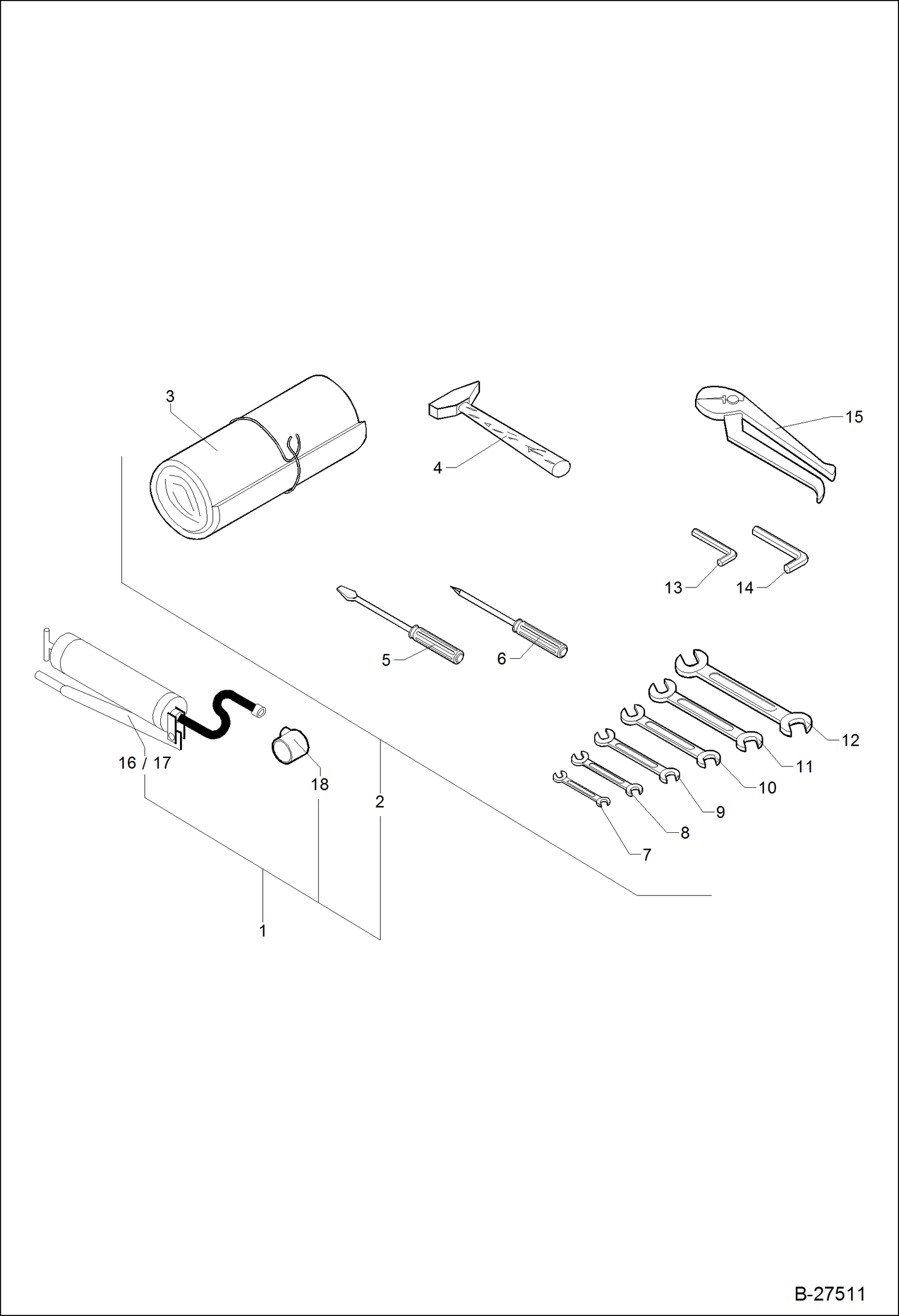 3
4
15
13
14
5
6
12
11
10
9
8
7
16 / 17
18
2
1
B-27511