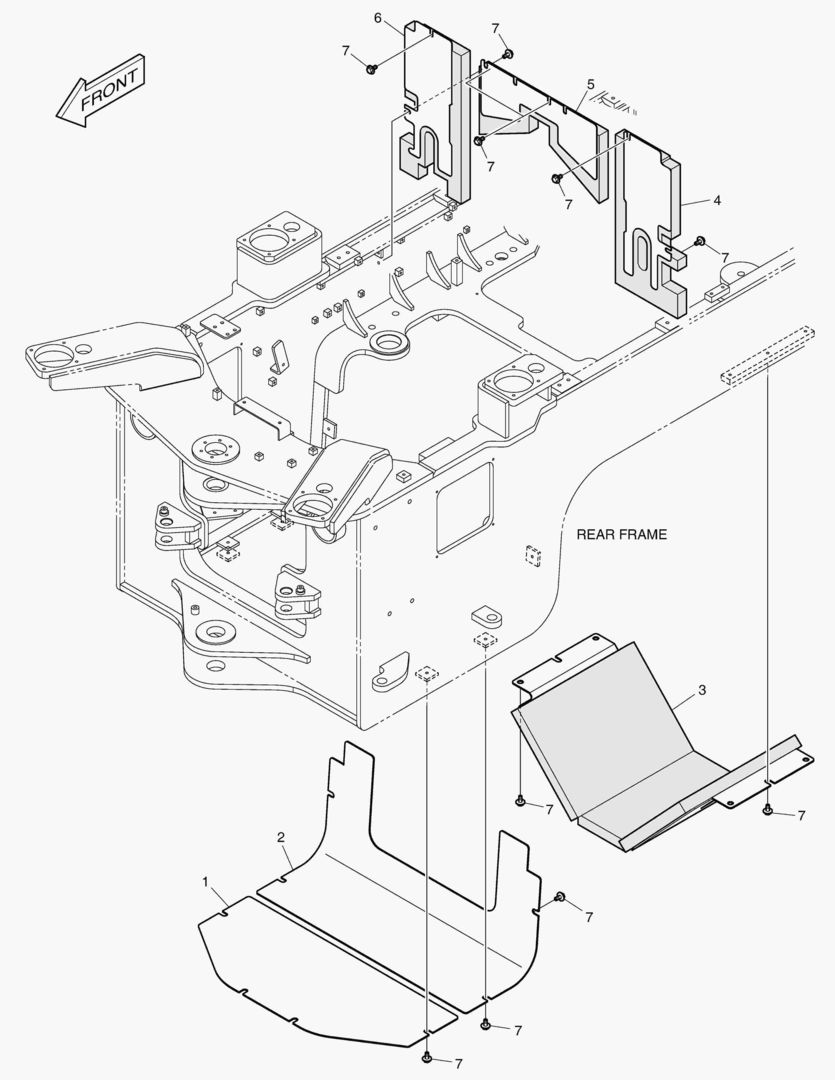 FRONT

6
7
7
5
7
7
4
7

REAR FRAME

3
7
7
2
1
7
7
7