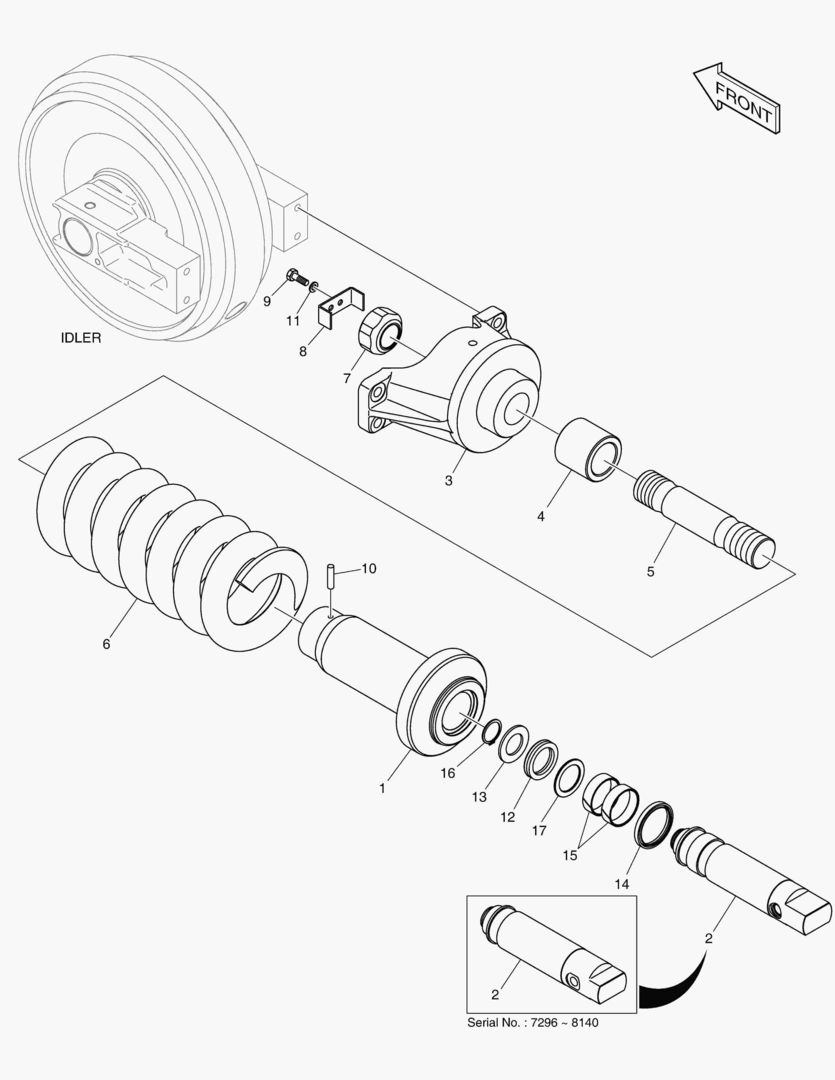 FRONT

IDLER

9
11
8
7
3
4
5
10
6
1
16
13
12
17
15
14
2
2

Serial No. : 7296 ~ 8140