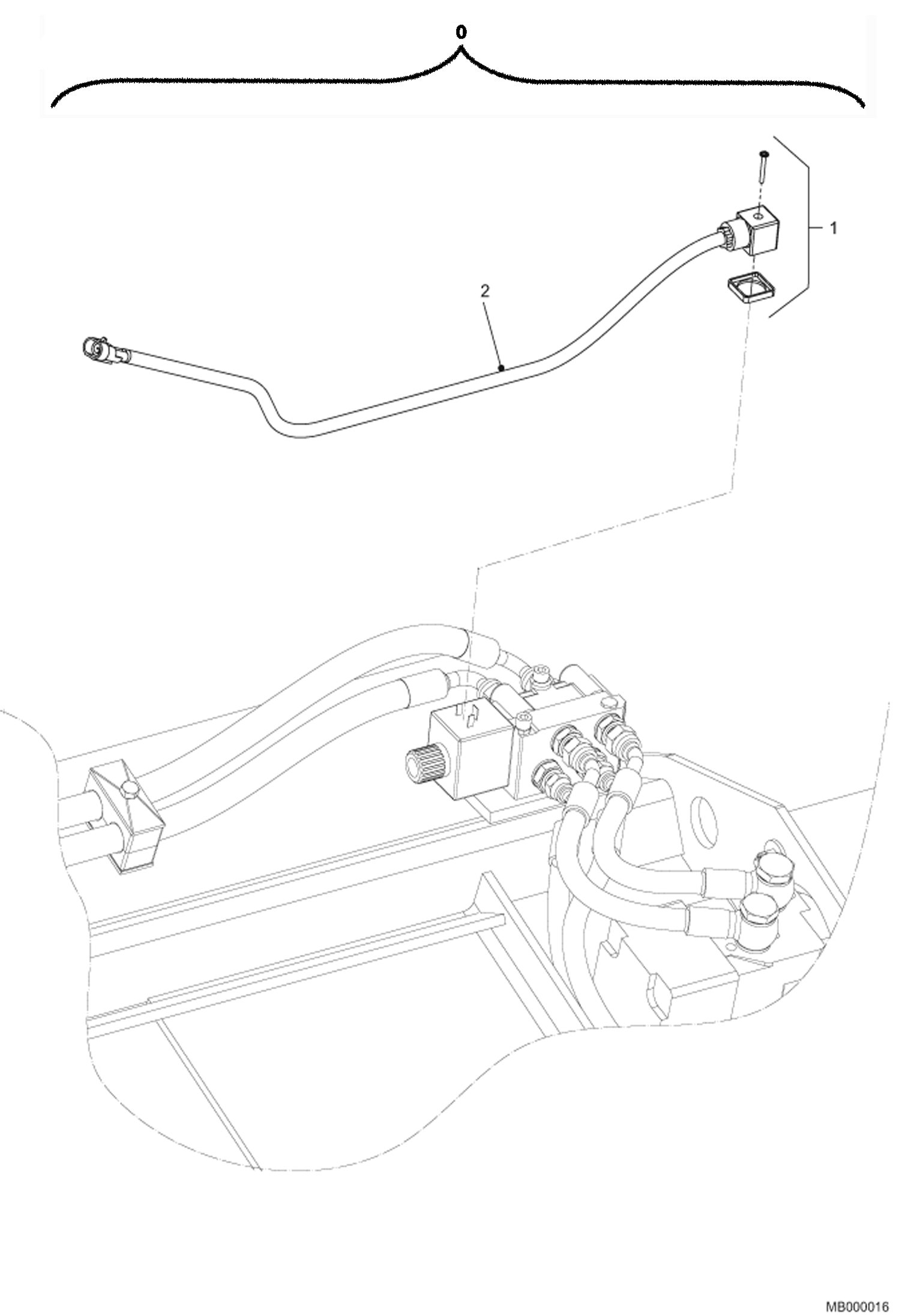 0

1

2

MB000016