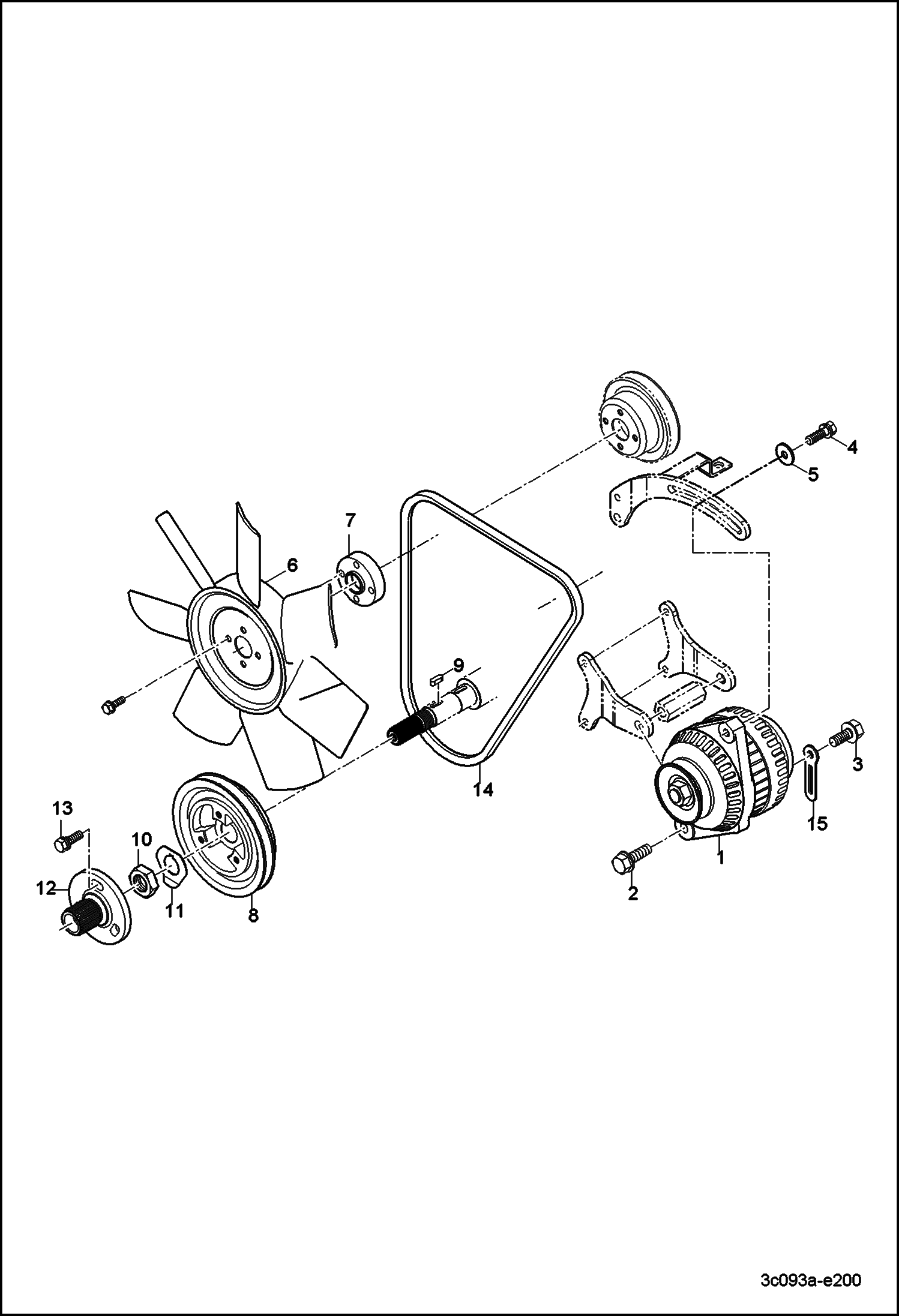 4
5
7
6
9
14
3
15
1
2
13
10
12
11
8
3c093a-e200