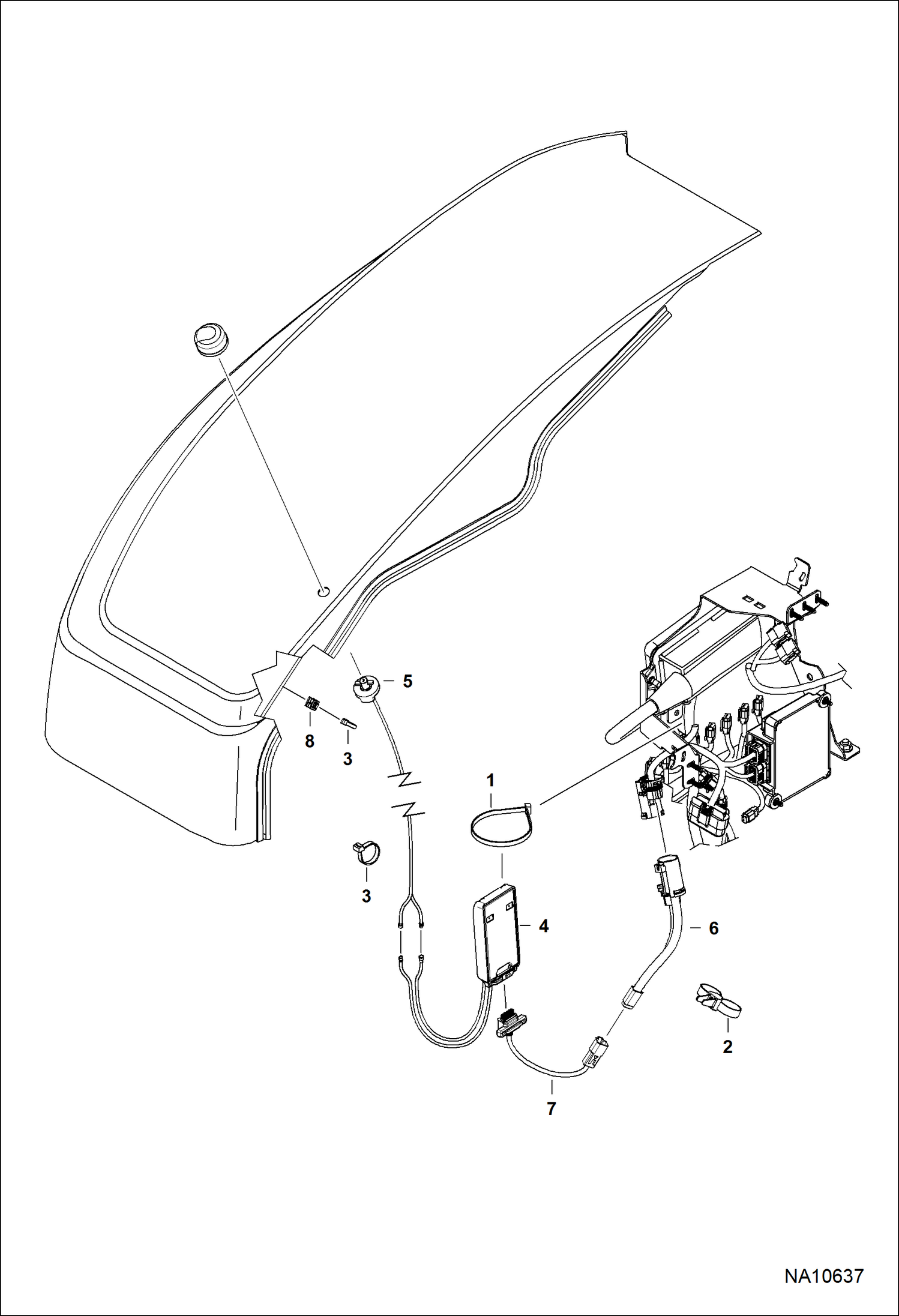 5

8

3

1

3

4

6

2

7

NA10637