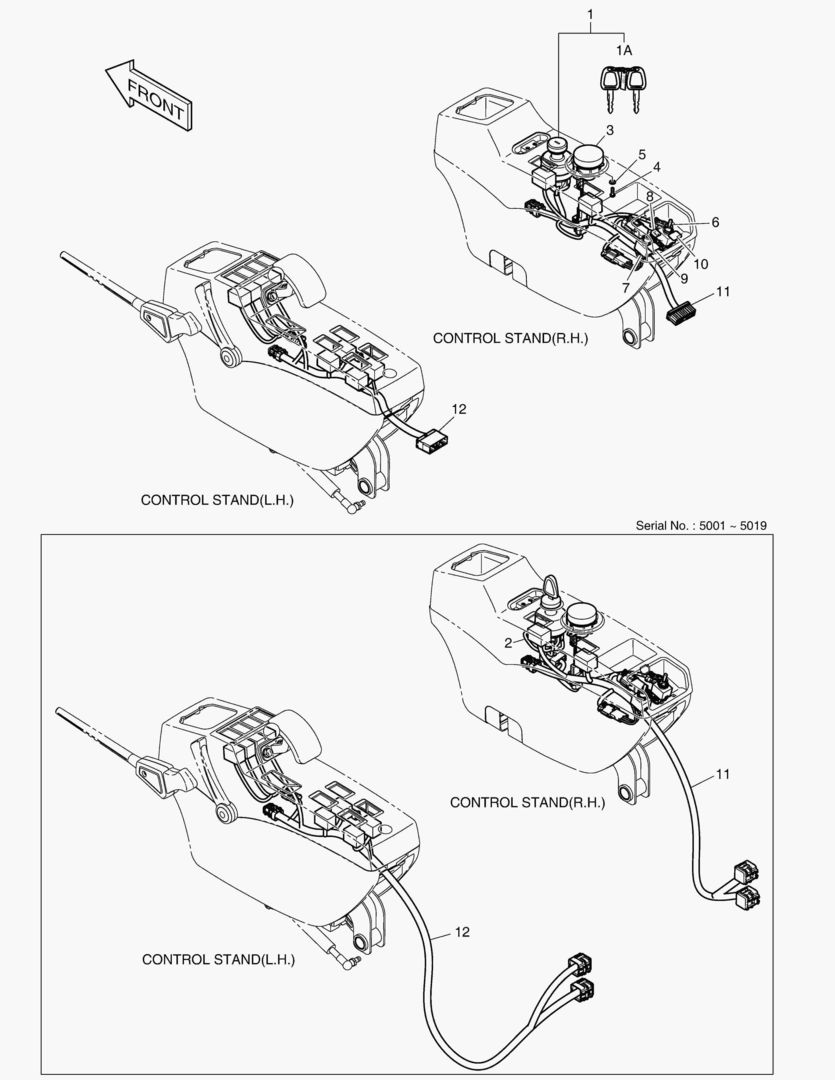 FRONT

1
1A
3
5
4
8
6
10
9
7
11

CONTROL STAND(R.H.)

12

CONTROL STAND(L.H.)

Serial No. : 5001 ~ 5019

2

11

CONTROL STAND(R.H.)

12

CONTROL STAND(L.H.)