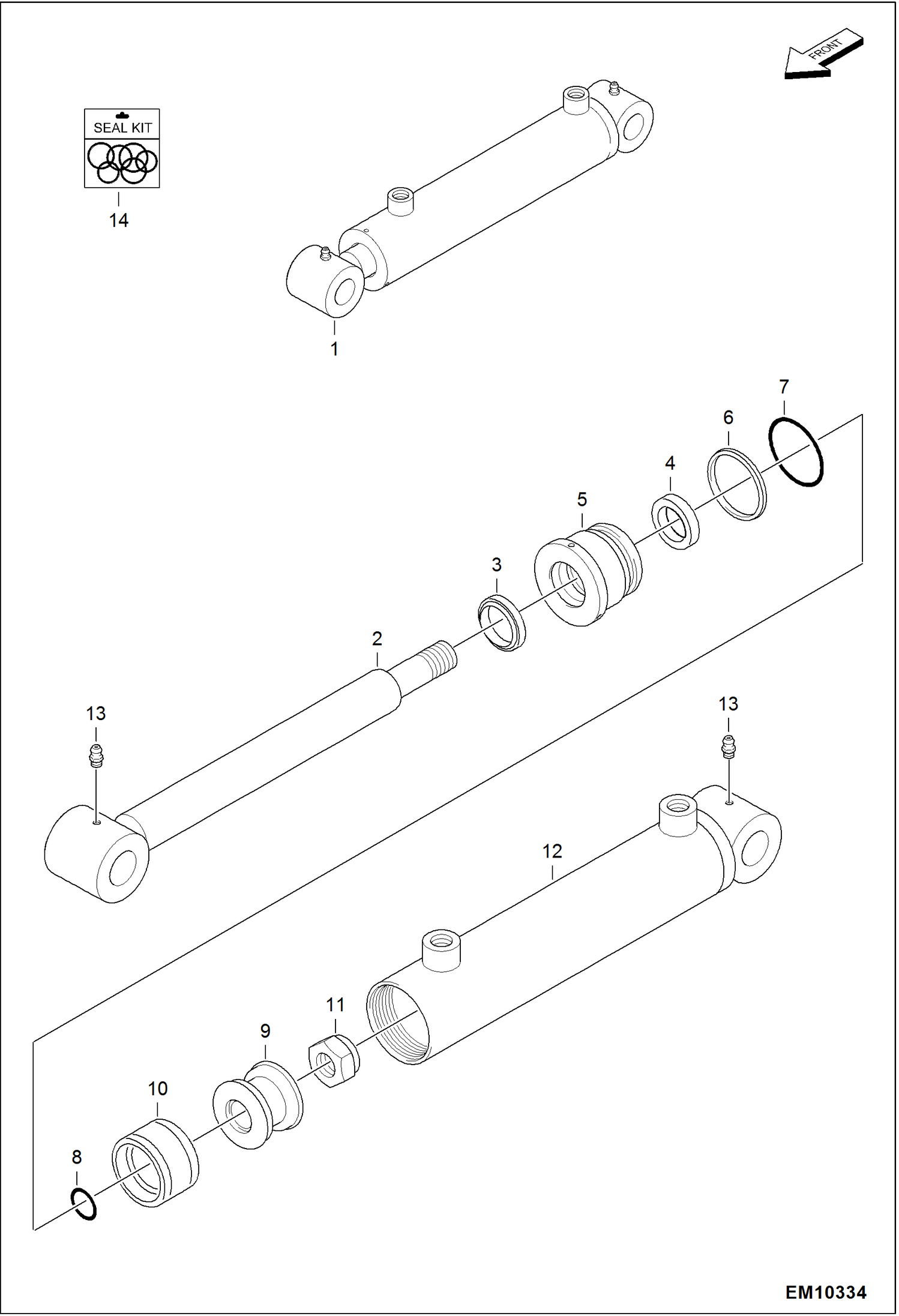 FRONT

SEAL KIT

14

1

7

6

4

5

3

2

13

13

12

11

9

10

8

EM10334