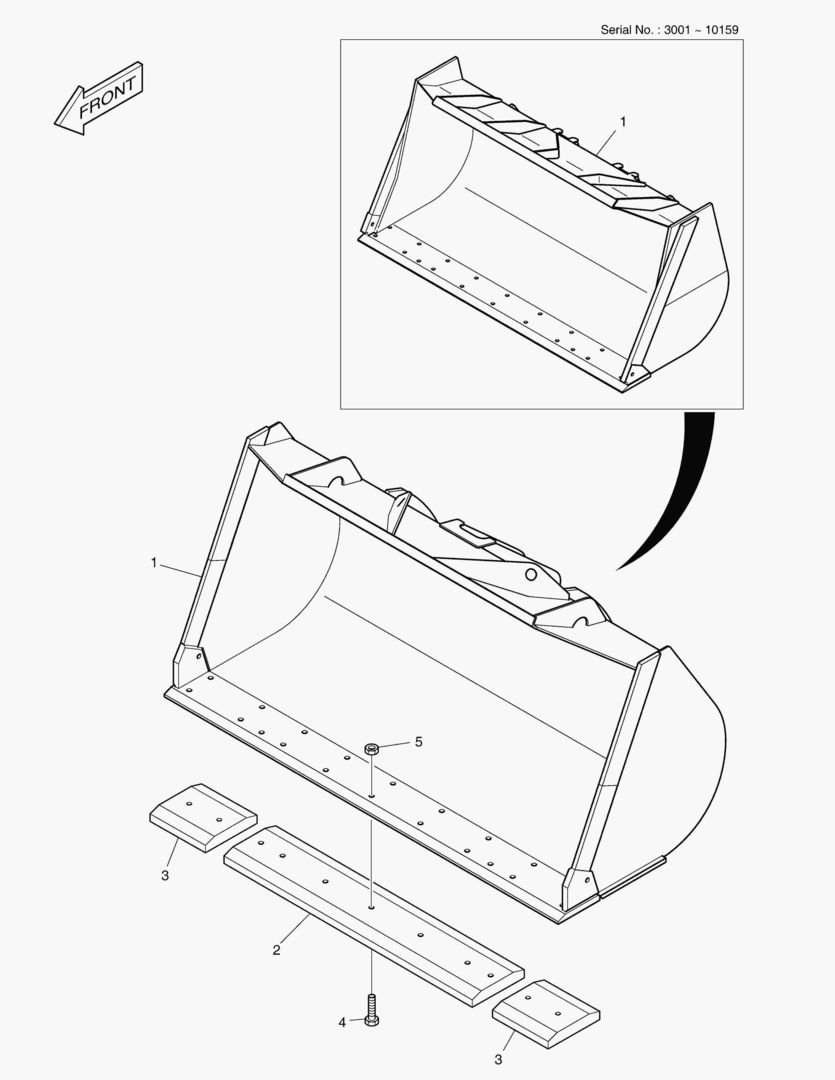 Serial No. : 3001 ~ 10159

FRONT

1

1

5

3

2

4

3