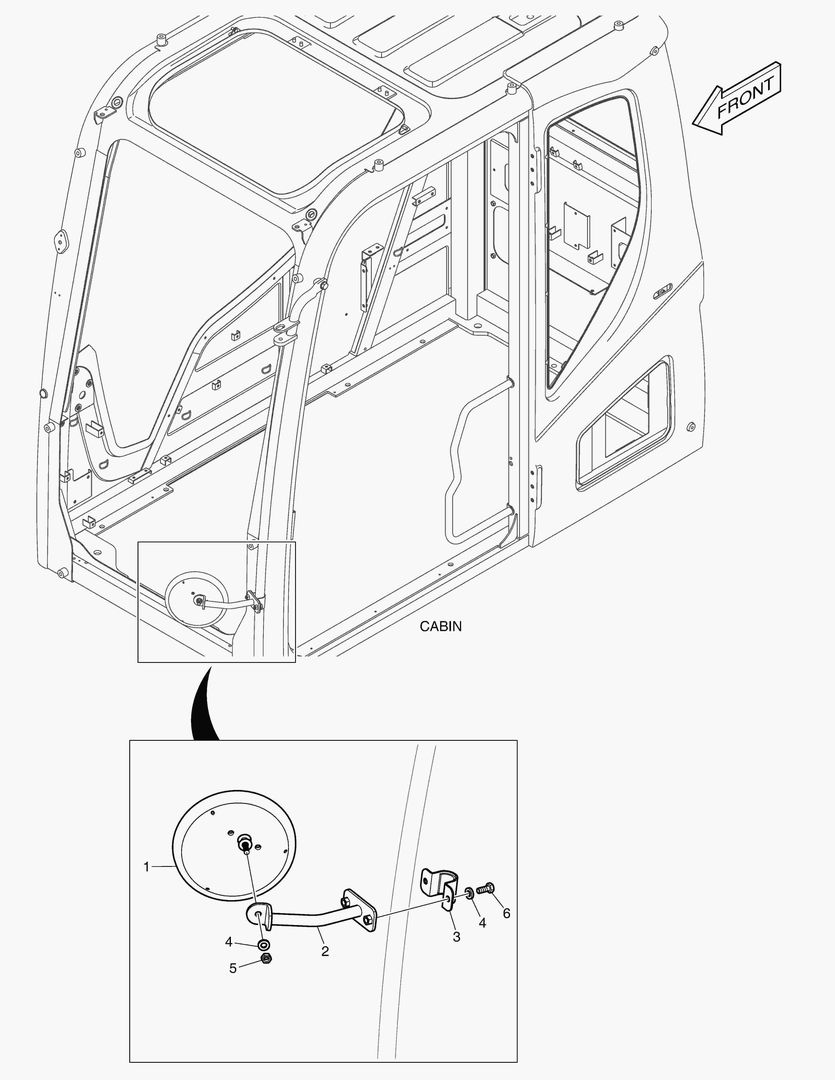 FRONT

CABIN

1
4
5
2
3
4
6