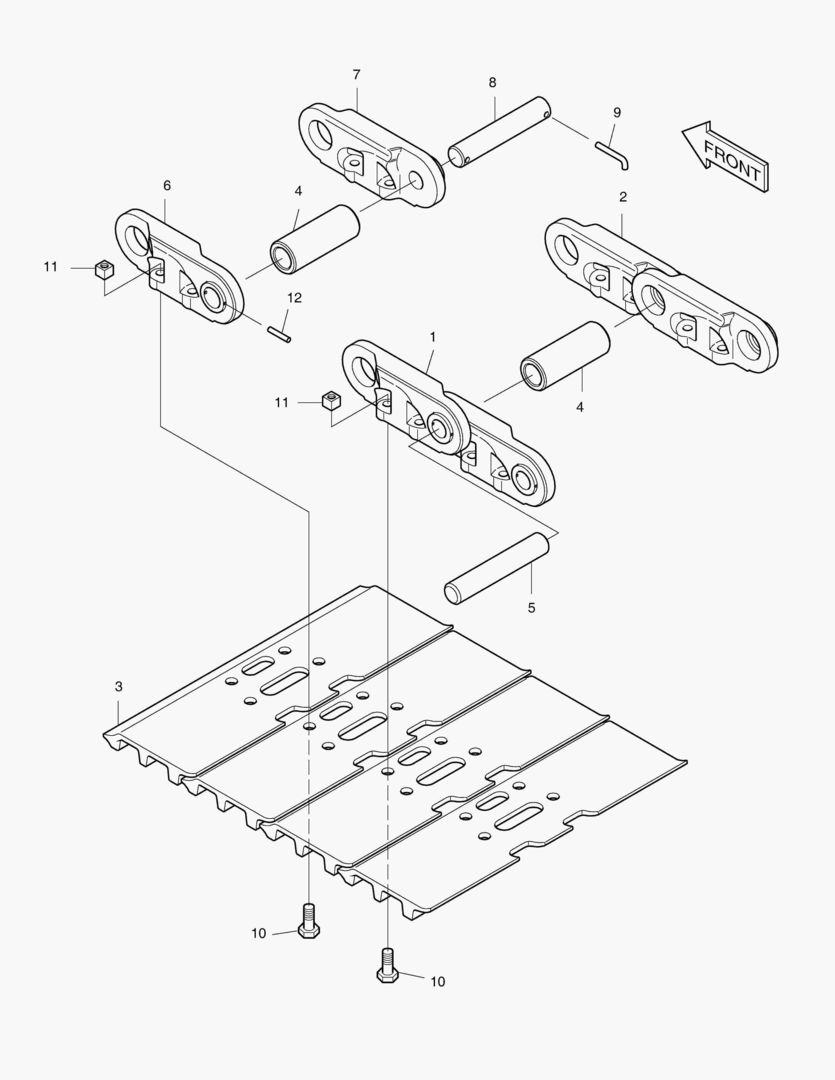 7
8
9
FRONT
6
4
2
11
12
1
11
4
5
3
10
10