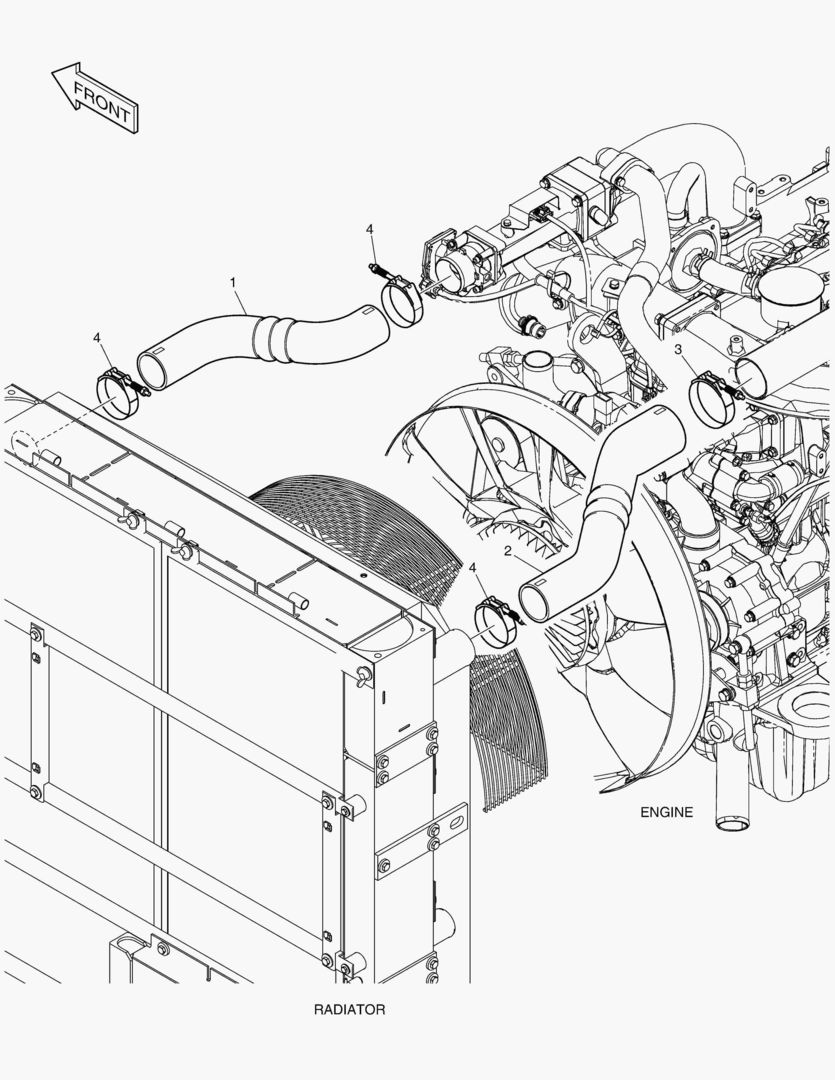 FRONT

4

1

4

3

2

4

ENGINE

RADIATOR