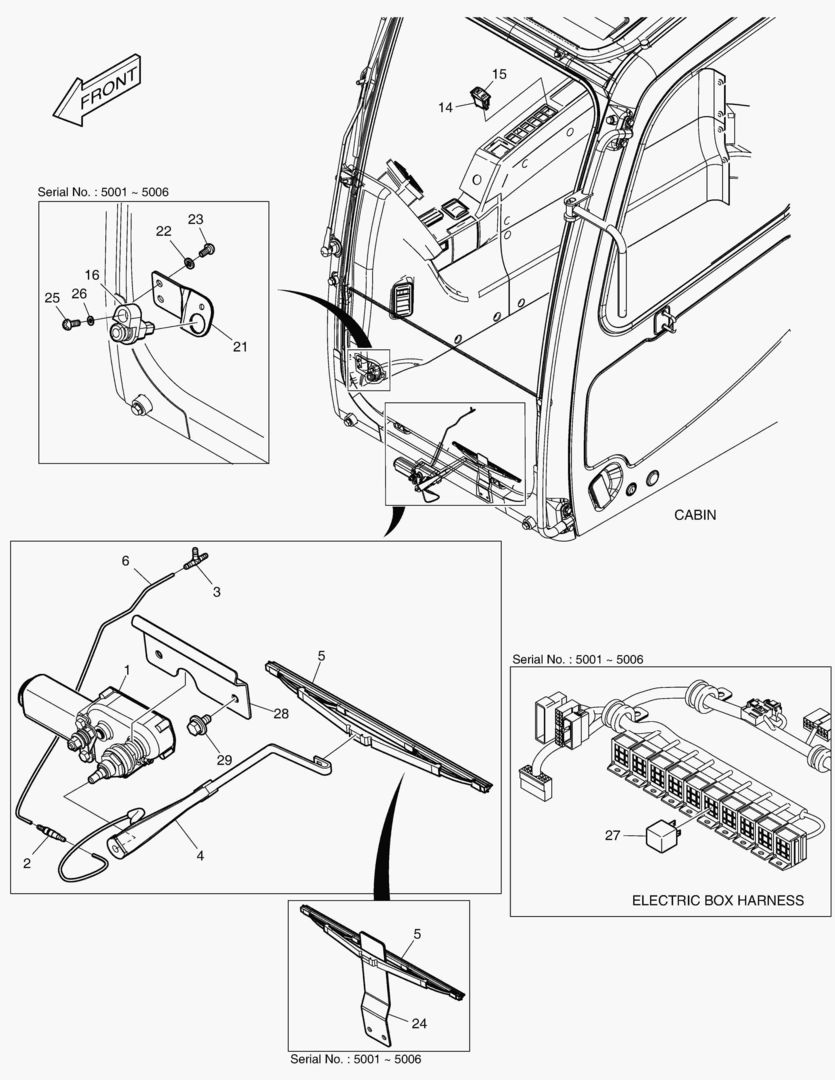 FRONT

15
14

Serial No. : 5001 ~ 5006

23
22
16
25
26
21

CABIN

6
3
1
5
28
29
2
4

Serial No. : 5001 ~ 5006

27

ELECTRIC BOX HARNESS

5
24

Serial No. : 5001 ~ 5006