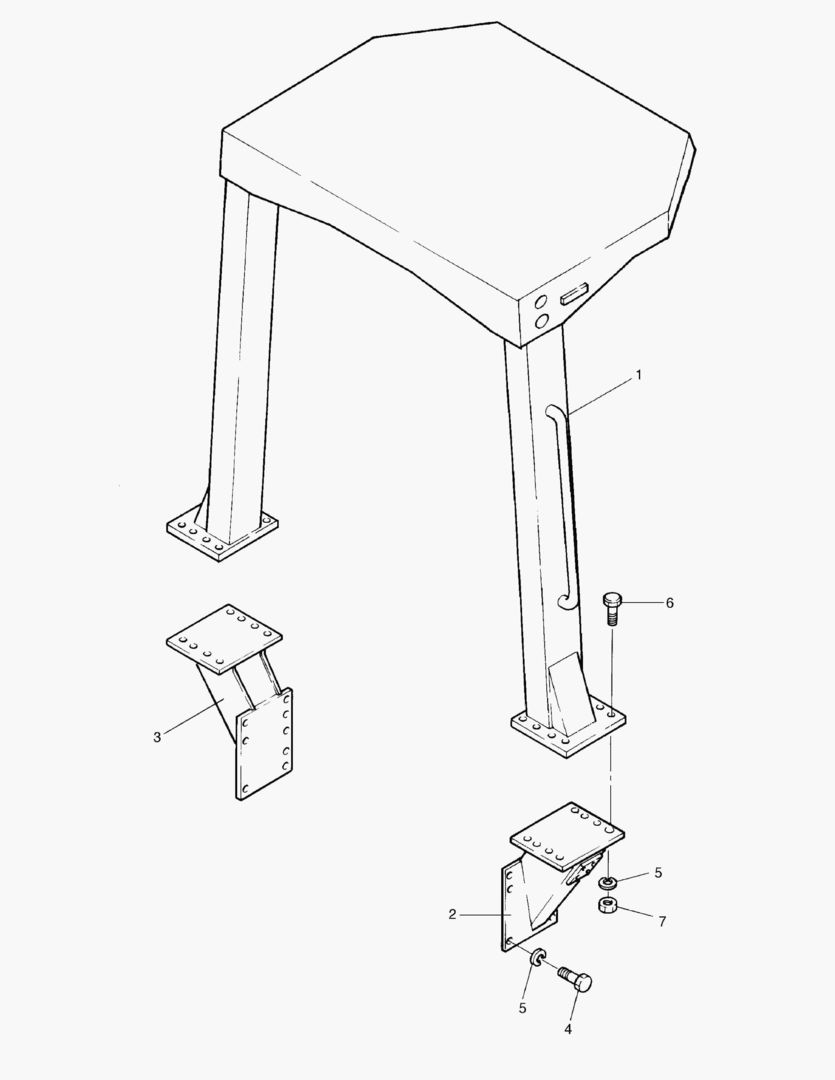 1
6
3
5
2
7
5
4