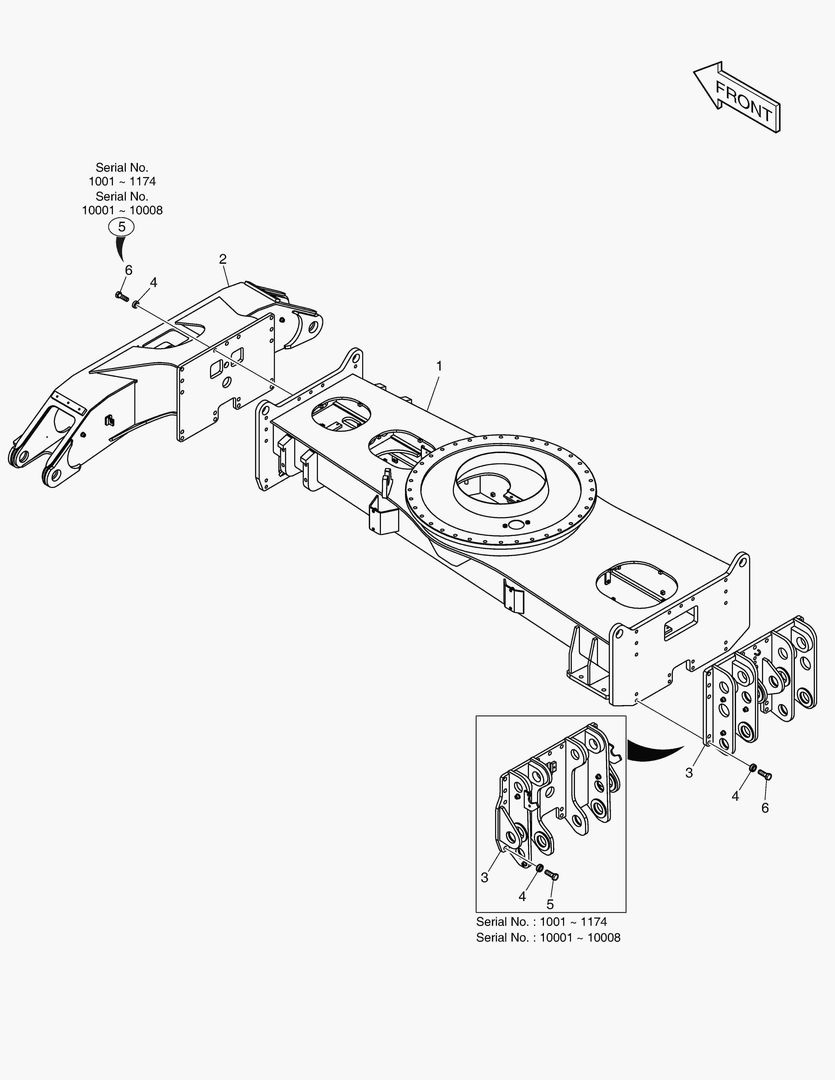 FRONT

Serial No.
1001 ~ 1174
Serial No.
10001 ~ 10008
5
6
4
2
1

3
4
6

3
4
5
Serial No. : 1001 ~ 1174
Serial No. : 10001 ~ 10008