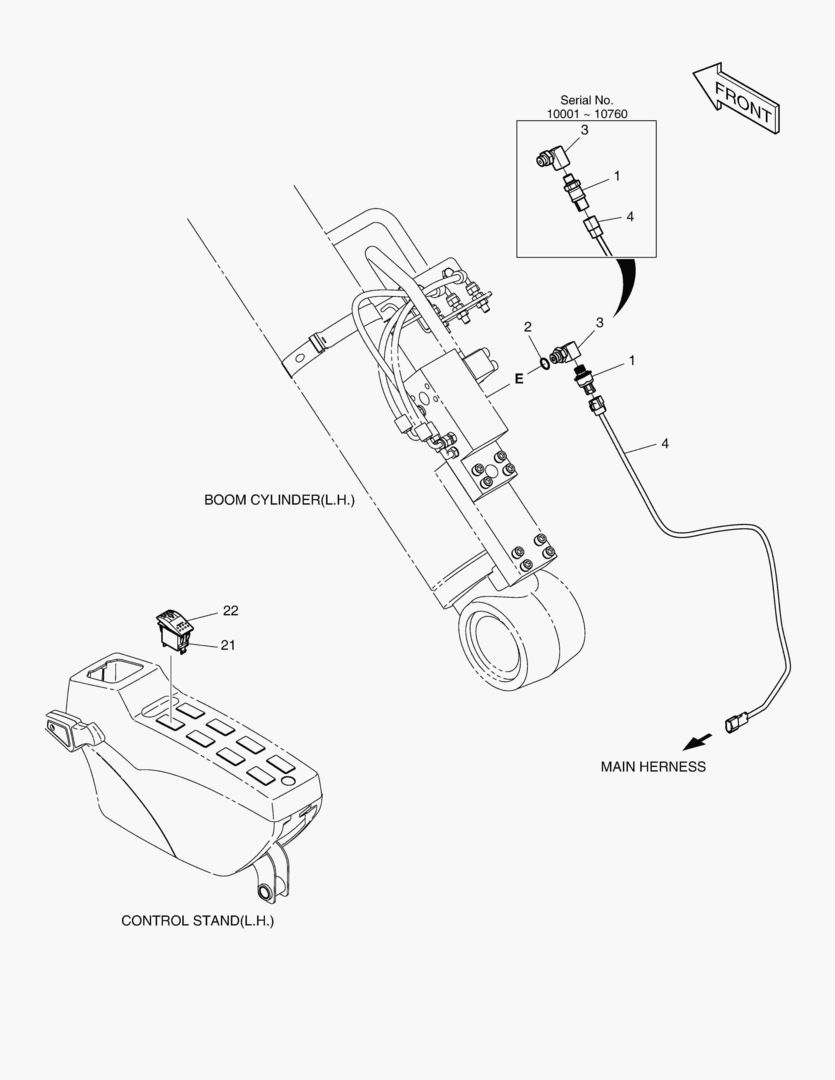 FRONT

Serial No.
10001 ~ 10760

3
1
4

2
3
E
1
4

BOOM CYLINDER(L.H.)

22
21

MAIN HERNESS

CONTROL STAND(L.H.)