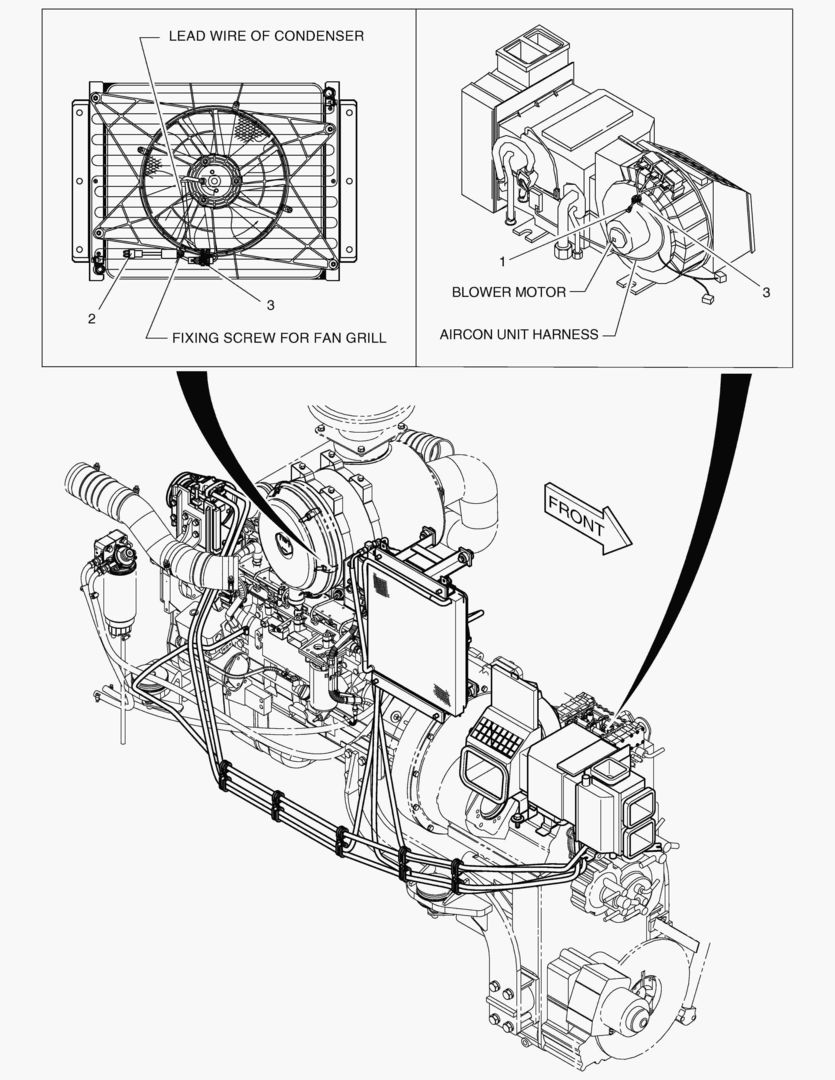 LEAD WIRE OF CONDENSER

2

3

FIXING SCREW FOR FAN GRILL

1

BLOWER MOTOR

3

AIRCON UNIT HARNESS

FRONT