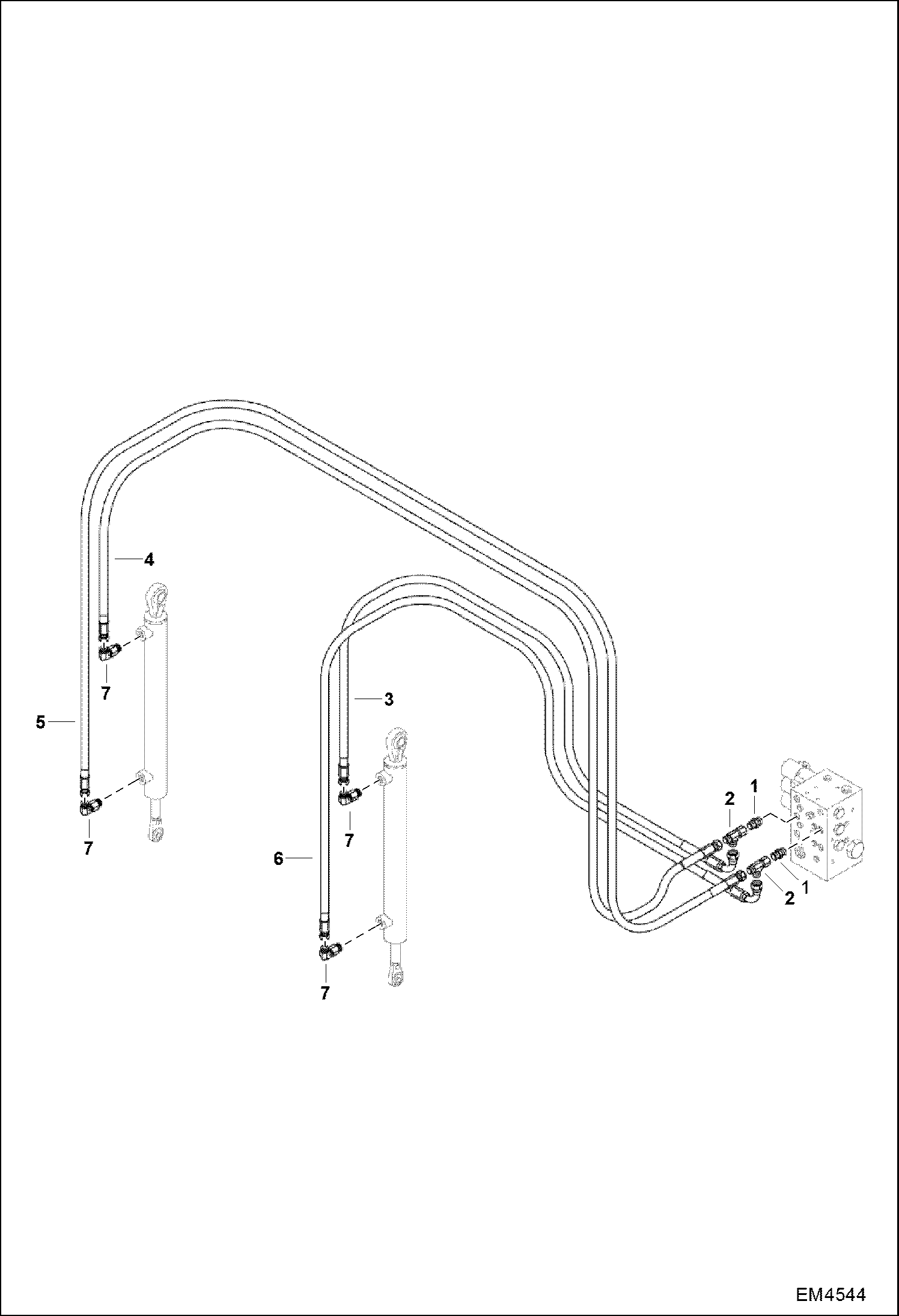 4
7
5
7
3
7
6
7
2
1
2
1
EM4544