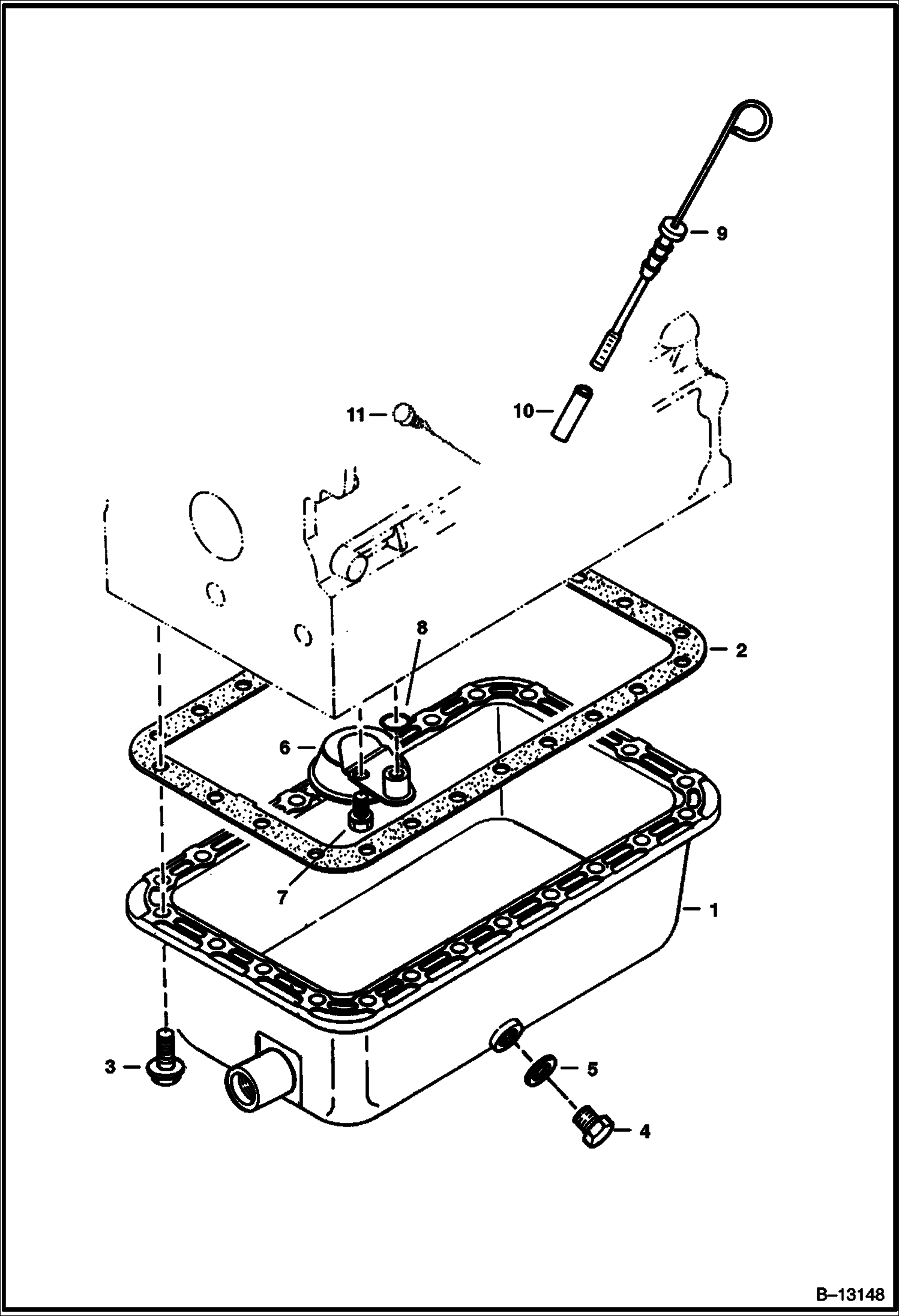 9

11

10

8

2

6

7

1

3

5

4

B–13148