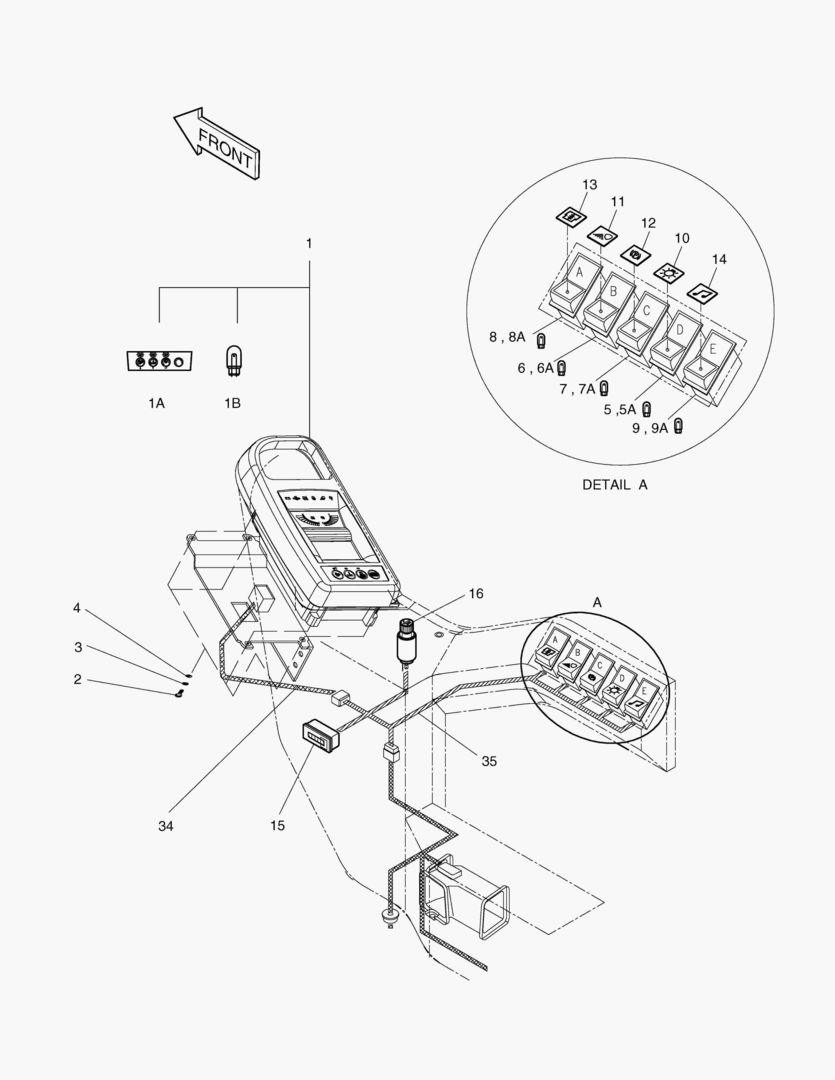 FRONT

1

1A 1B

13
11
12
10
14

A
B
C
D
E

8 , 8A
6 , 6A
7 , 7A
5 ,5A
9 , 9A

DETAIL A

16

A

A
B
C
D
E

4
3
2

35

34
15