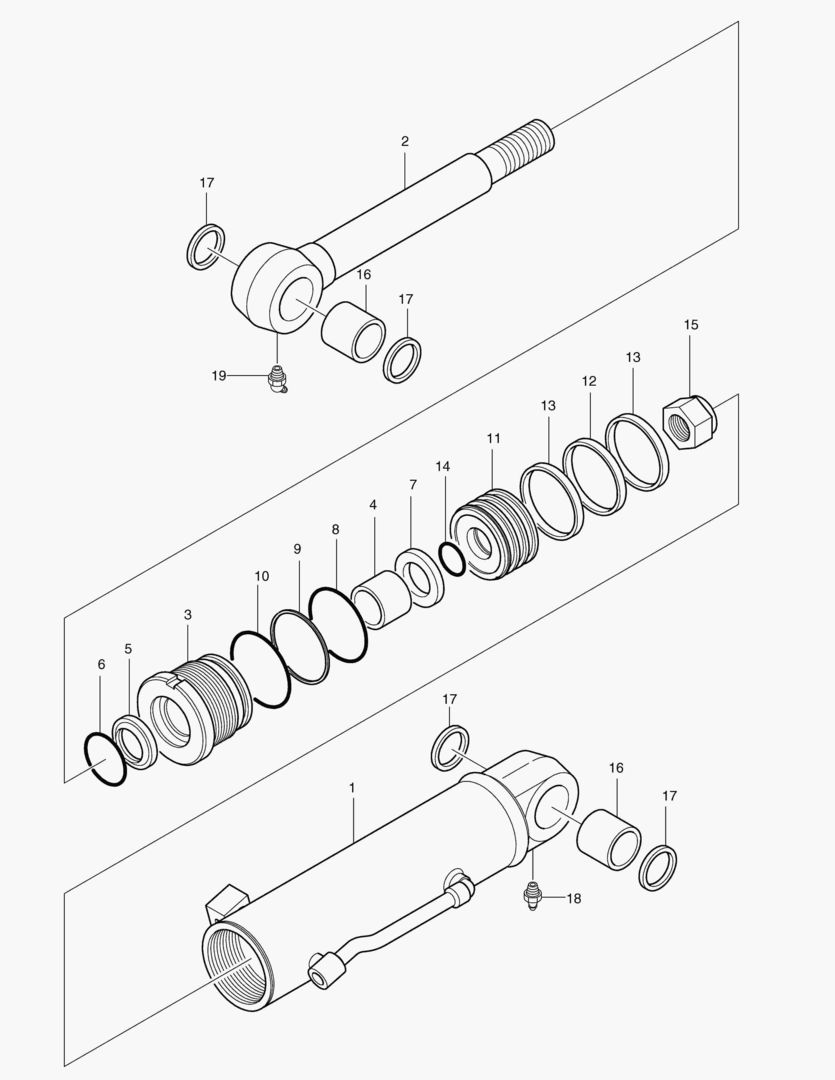 2
17
16
17
19
15
13
12
13
11
14
7
4
8
9
10
3
5
6
17
1
16
17
18