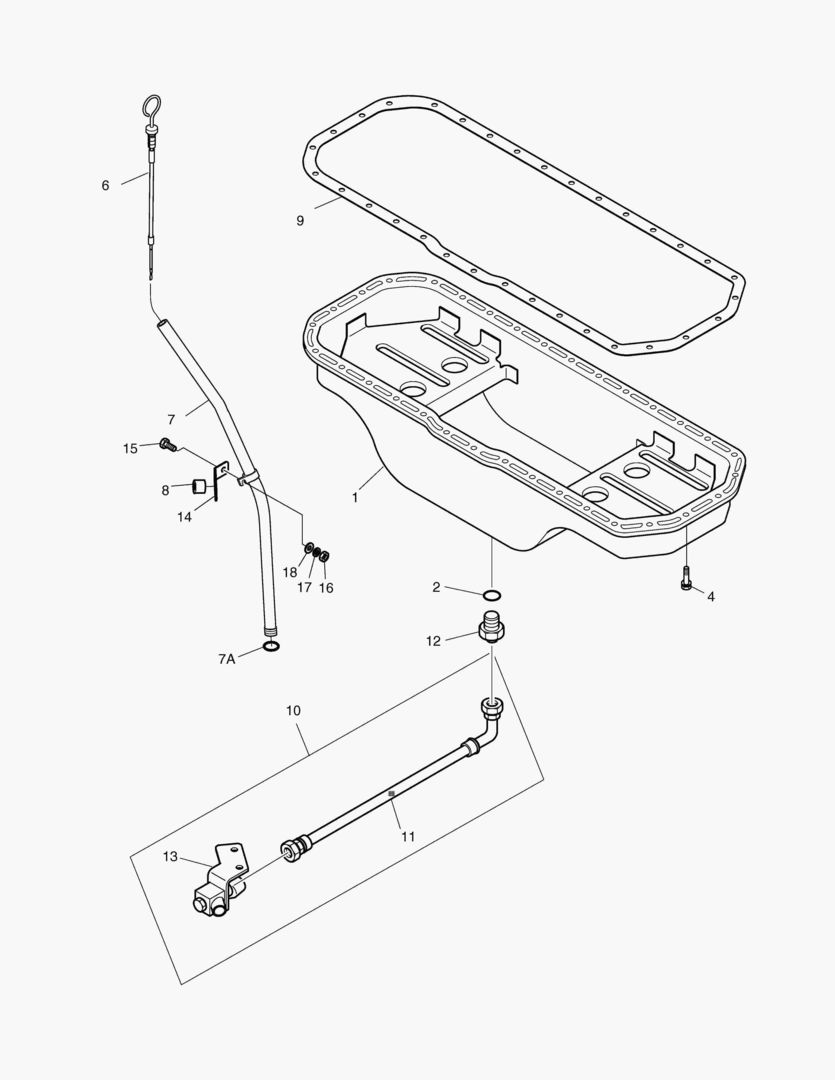 6
9
7
15
8
14
1
18
17
16
2
4
12
7A
10
11
13