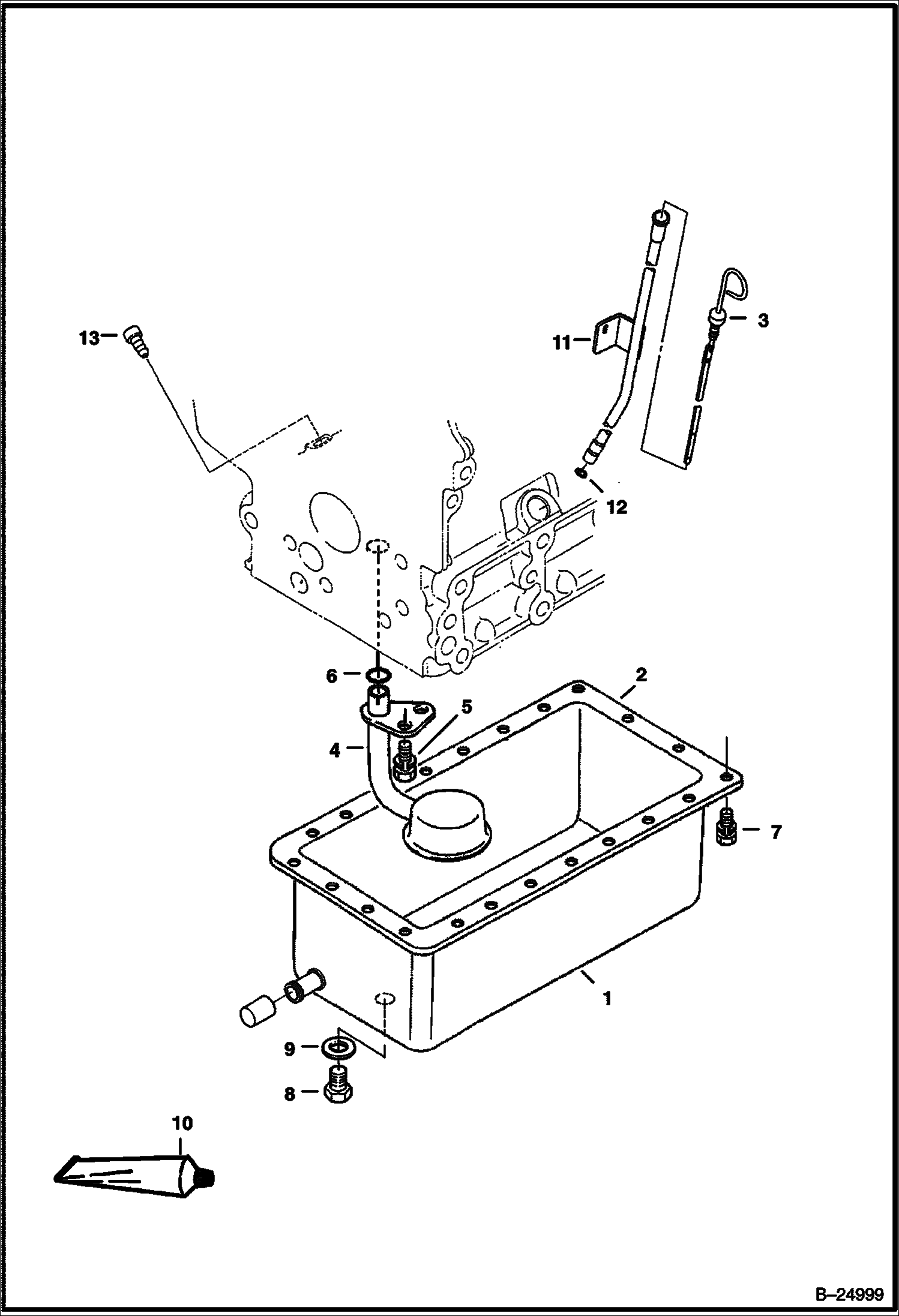 13
11
3
12
6
2
5
4
7
1
9
8
10
B–24999