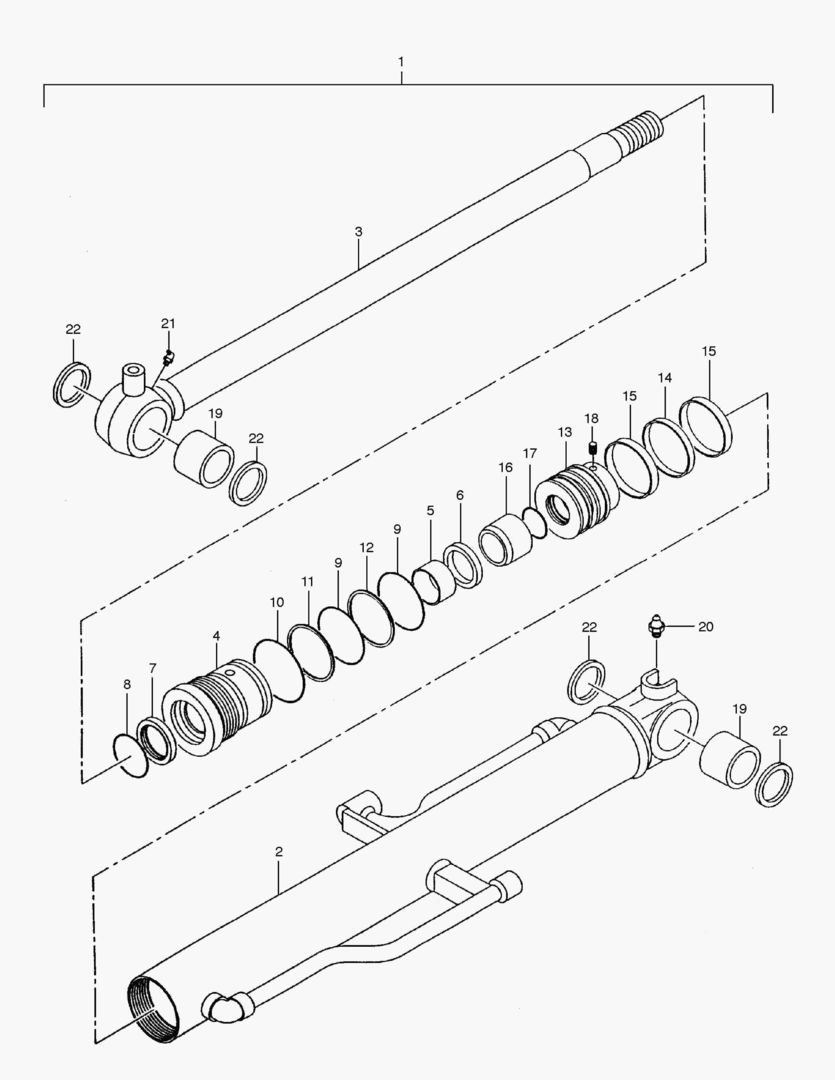 1
3
22
21
19
22
15
14
15
18
13
17
16
6
5
9
12
9
11
10
4
7
8
22
20
19
22
2