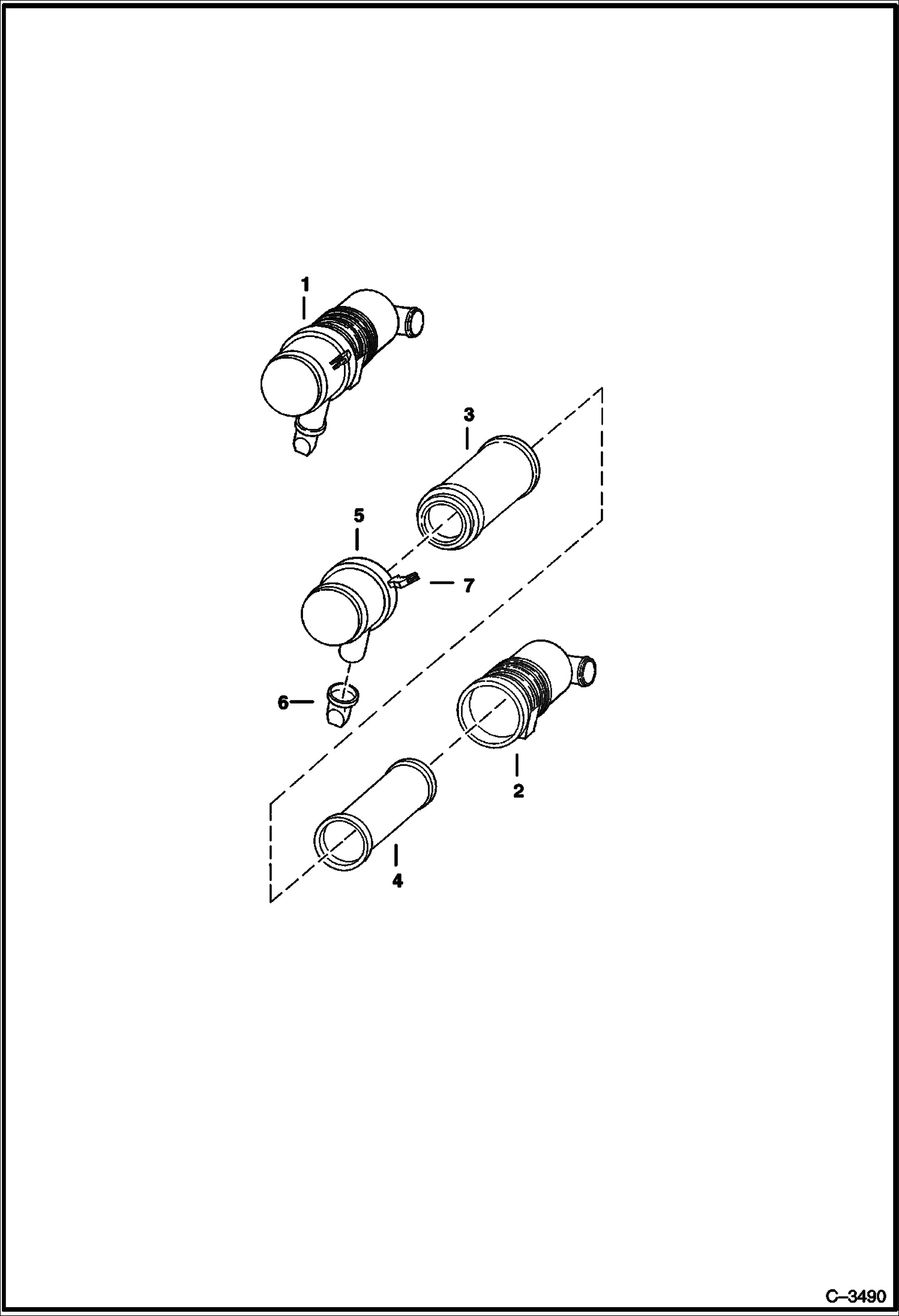 1
3
5
7
6
2
4
C–3490