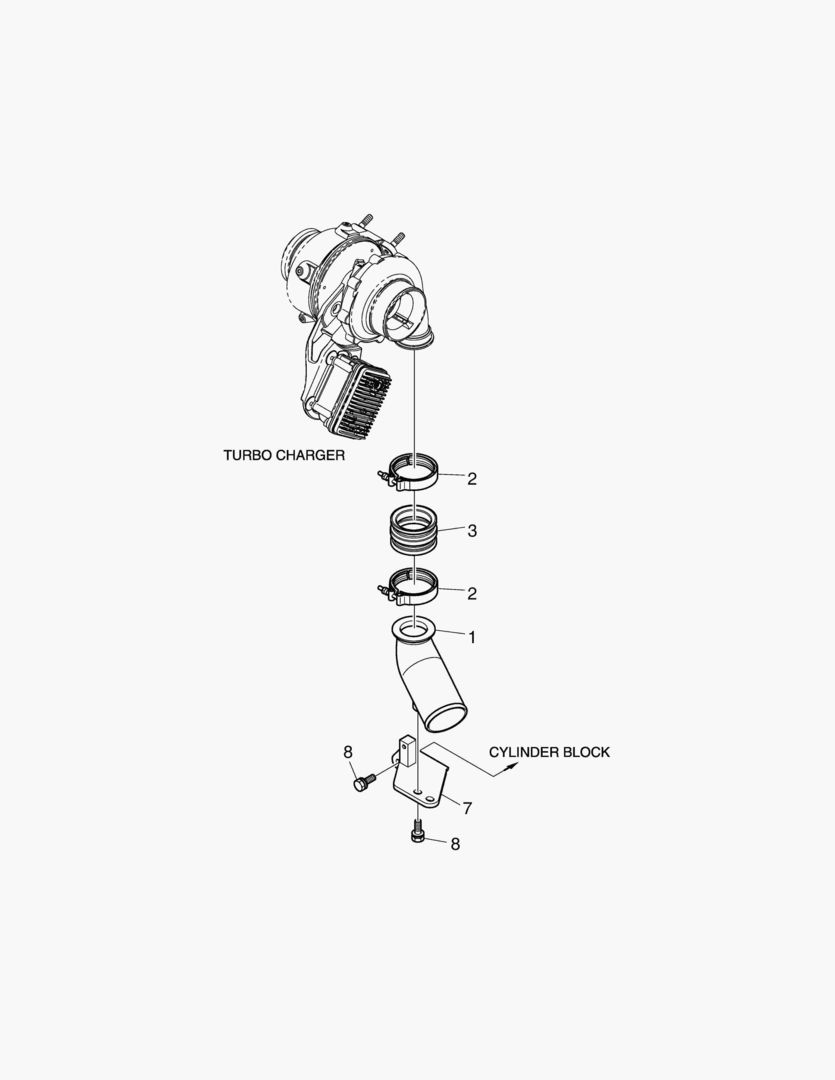 TURBO CHARGER
2
3
2
1
CYLINDER BLOCK
8
7
8