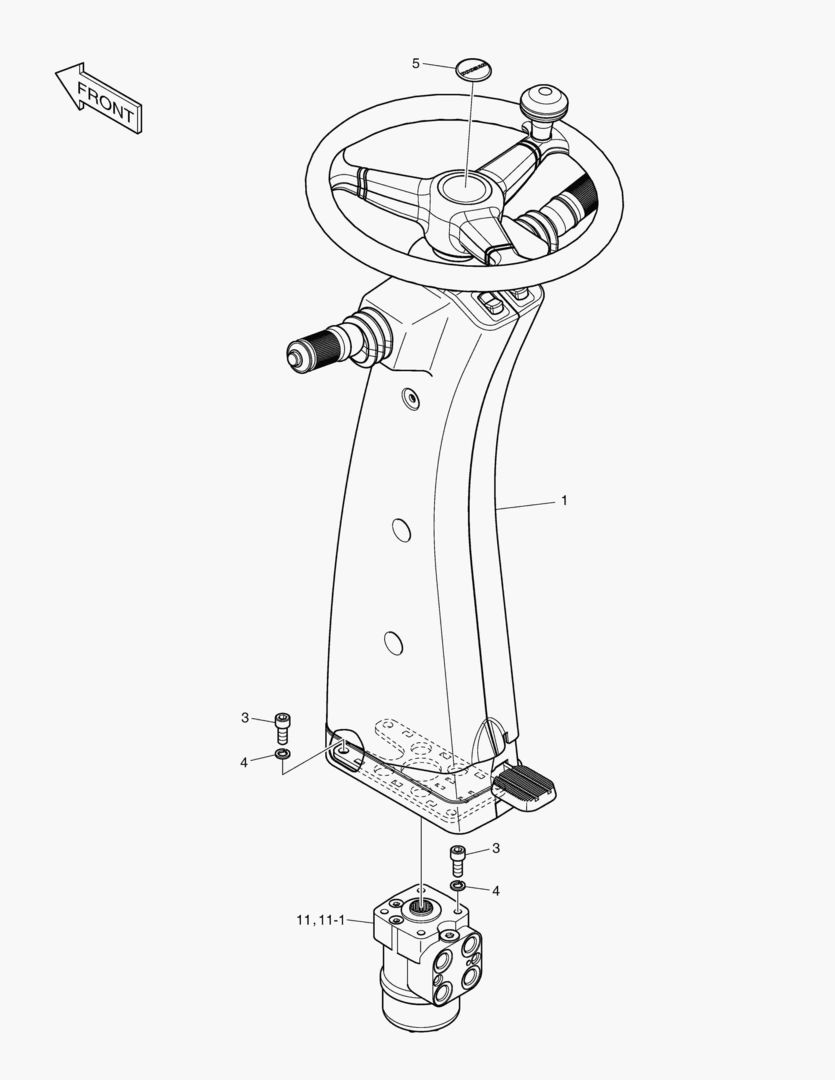 FRONT

5

1

3

4

3

4

11, 11-1