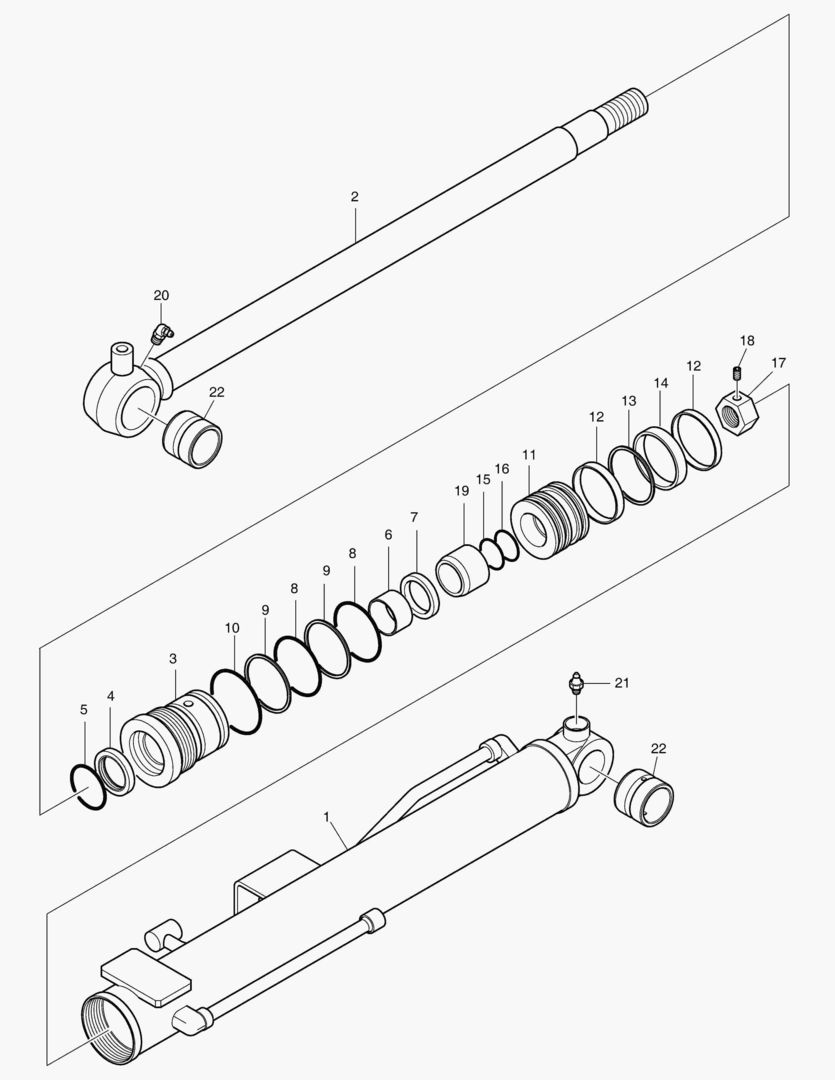 2
20
22
18
17
12
14
13
12
11
16
15
19
7
6
8
9
8
9
10
3
4
5
21
22
1