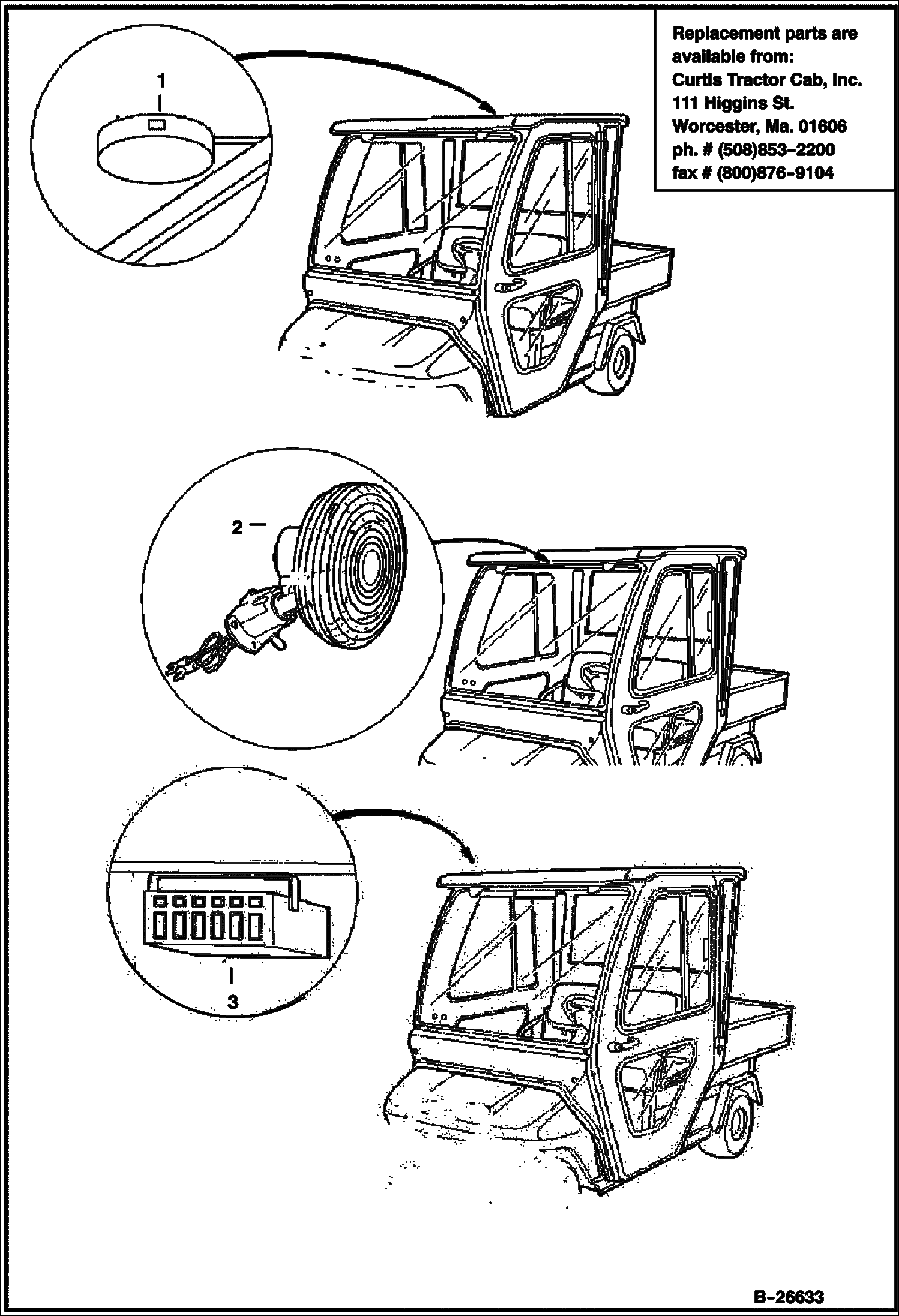 Replacement parts are available from:
Curtis Tractor Cab, Inc.
111 Higgins St.
Worcester, Ma. 01606
ph. # (508)853-2200
fax # (800)876-9104

1

2

3

B-26633