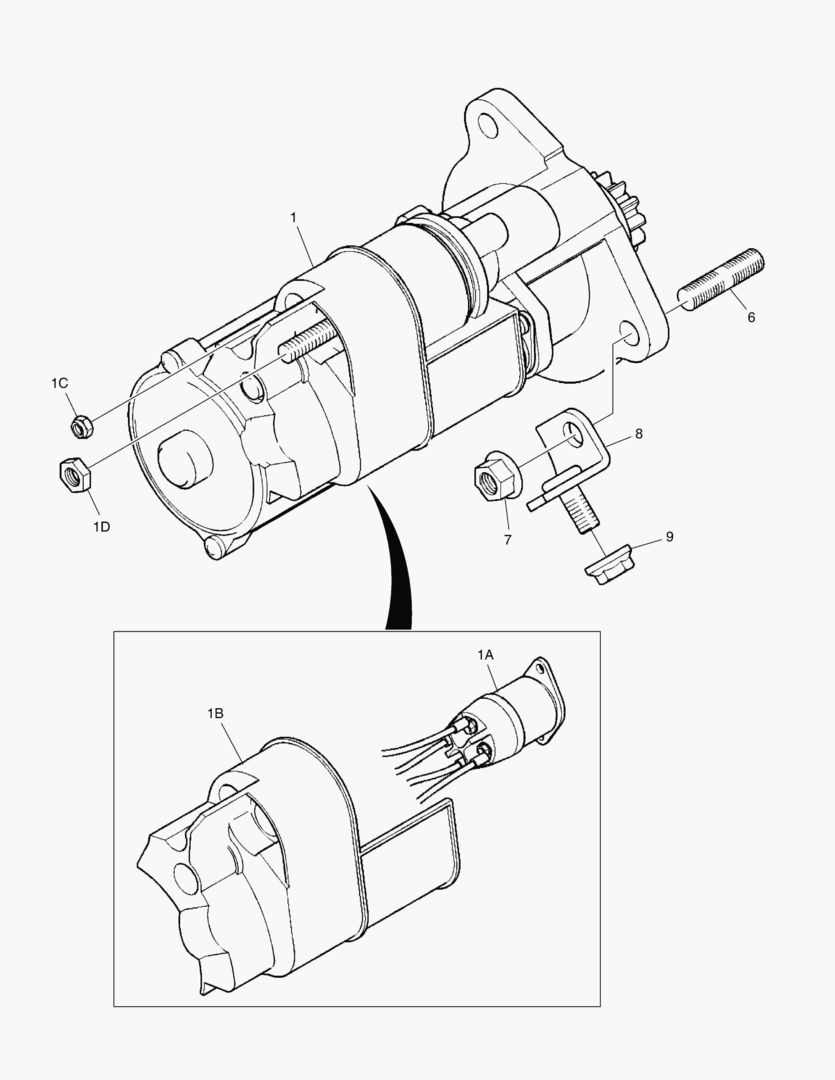 1
6
1C
8
1D
7
9
1A
1B