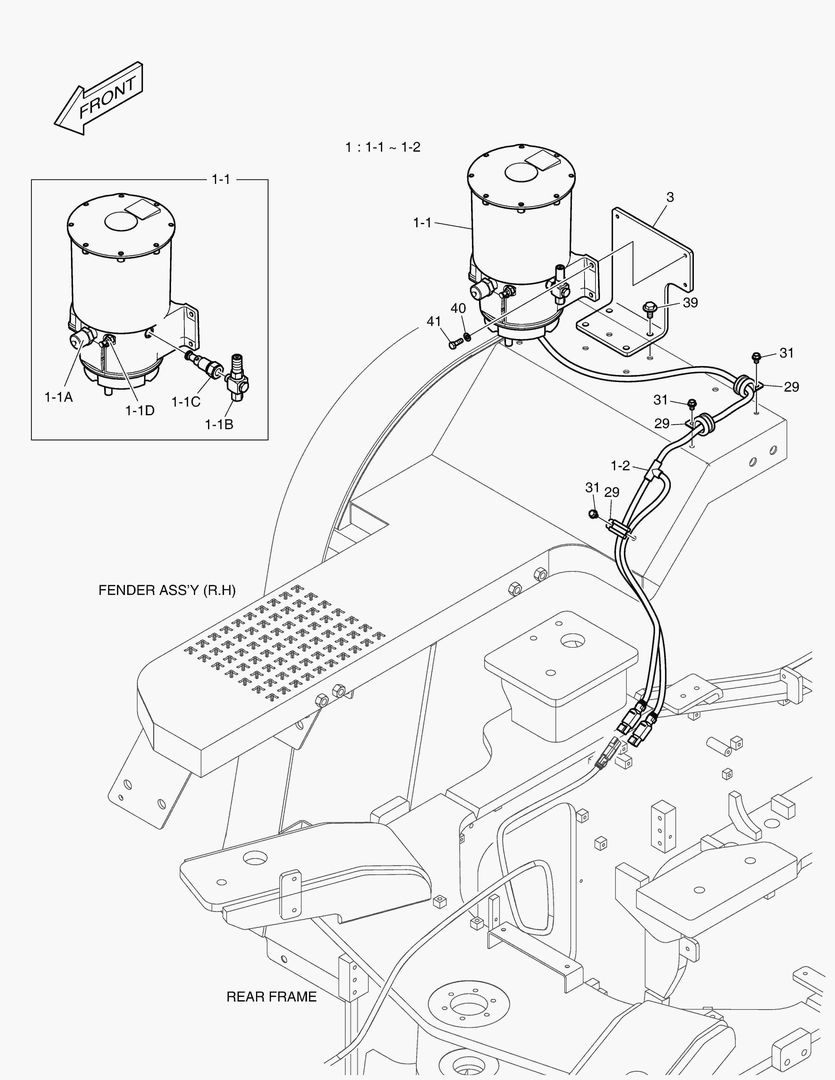 FRONT

1 : 1-1 ~ 1-2

1-1

1-1A
1-1D
1-1C
1-1B

1-1
3
39
40
41
31
29
31
29
1-2
31
29

FENDER ASS'Y (R.H)

REAR FRAME