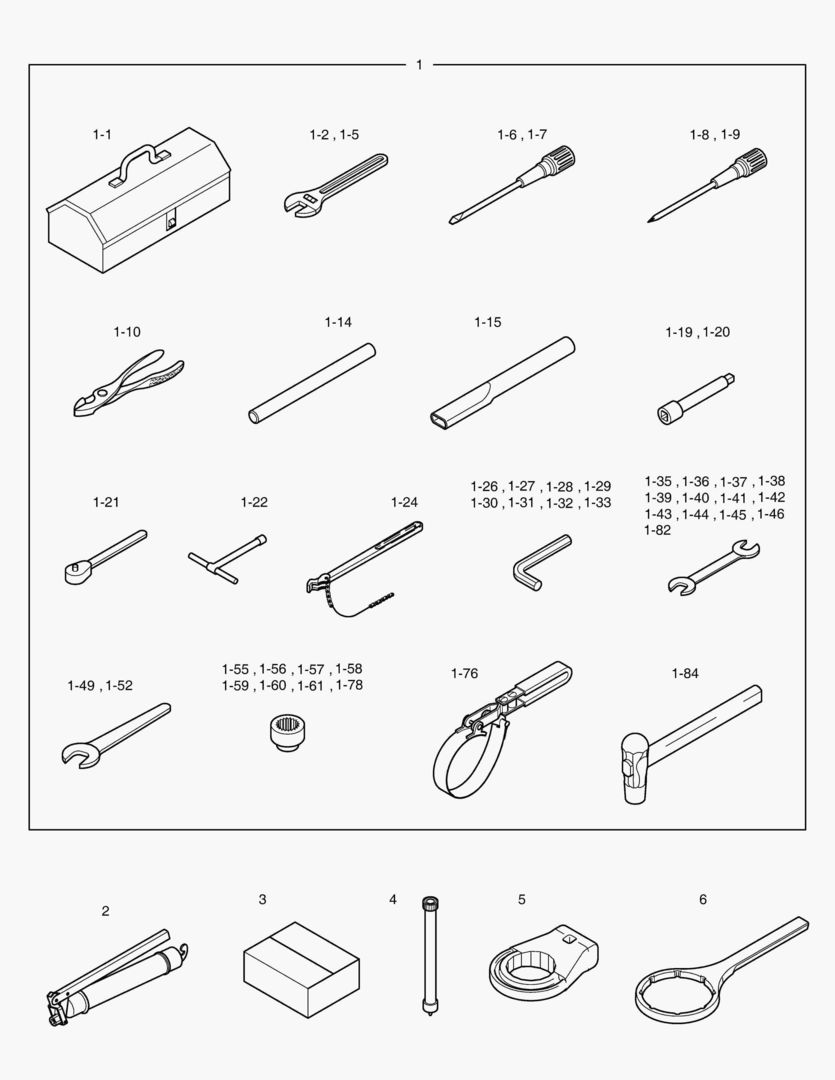 1

1-1

1-2 , 1-5

1-6 , 1-7

1-8 , 1-9

1-10

1-14

1-15

1-19 , 1-20

1-21

1-22

1-24

1-26 , 1-27 , 1-28 , 1-29
1-30 , 1-31 , 1-32 , 1-33

1-35 , 1-36 , 1-37 , 1-38
1-39 , 1-40 , 1-41 , 1-42
1-43 , 1-44 , 1-45 , 1-46
1-82

1-49 , 1-52

1-55 , 1-56 , 1-57 , 1-58
1-59 , 1-60 , 1-61 , 1-78

1-76

1-84

2

3

4

5

6