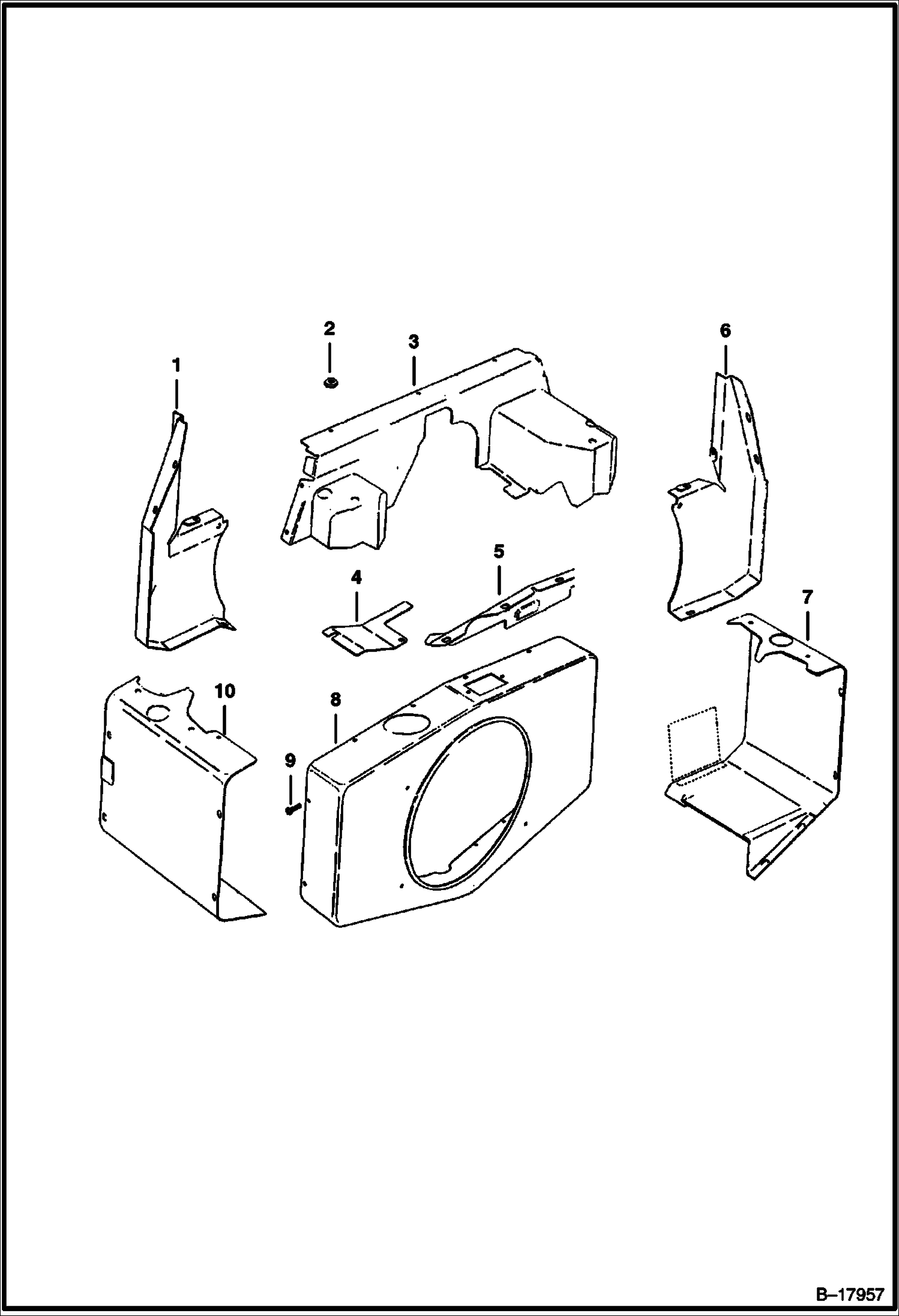 2
3
6
1
5
4
7
10
8
9
B–17957