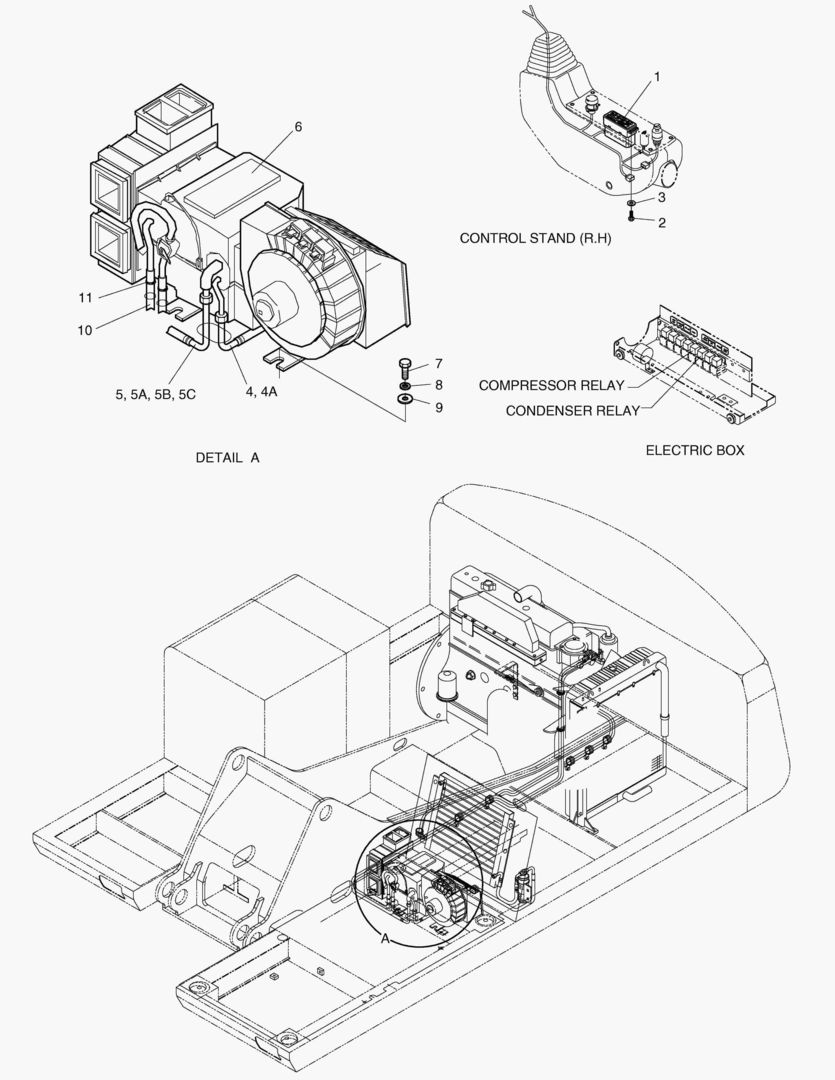 6

11

10

5, 5A, 5B, 5C

4, 4A

7

8

9

DETAIL A

1

3

2

CONTROL STAND (R.H)

COMPRESSOR RELAY

CONDENSER RELAY

ELECTRIC BOX

A