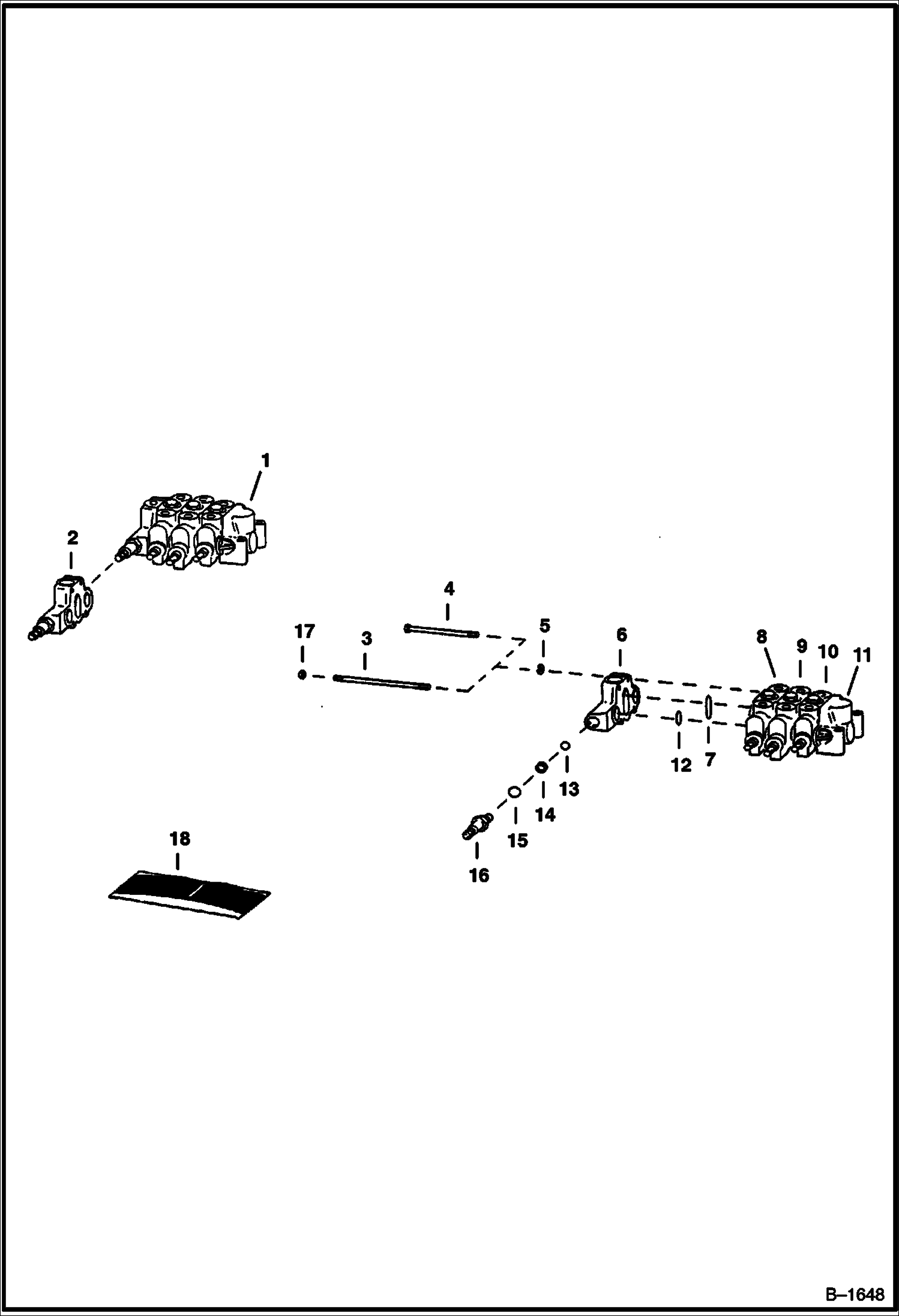 1
2
4
17
3
5
6
8
9
10
11
12
7
13
14
15
16
18
B–1648