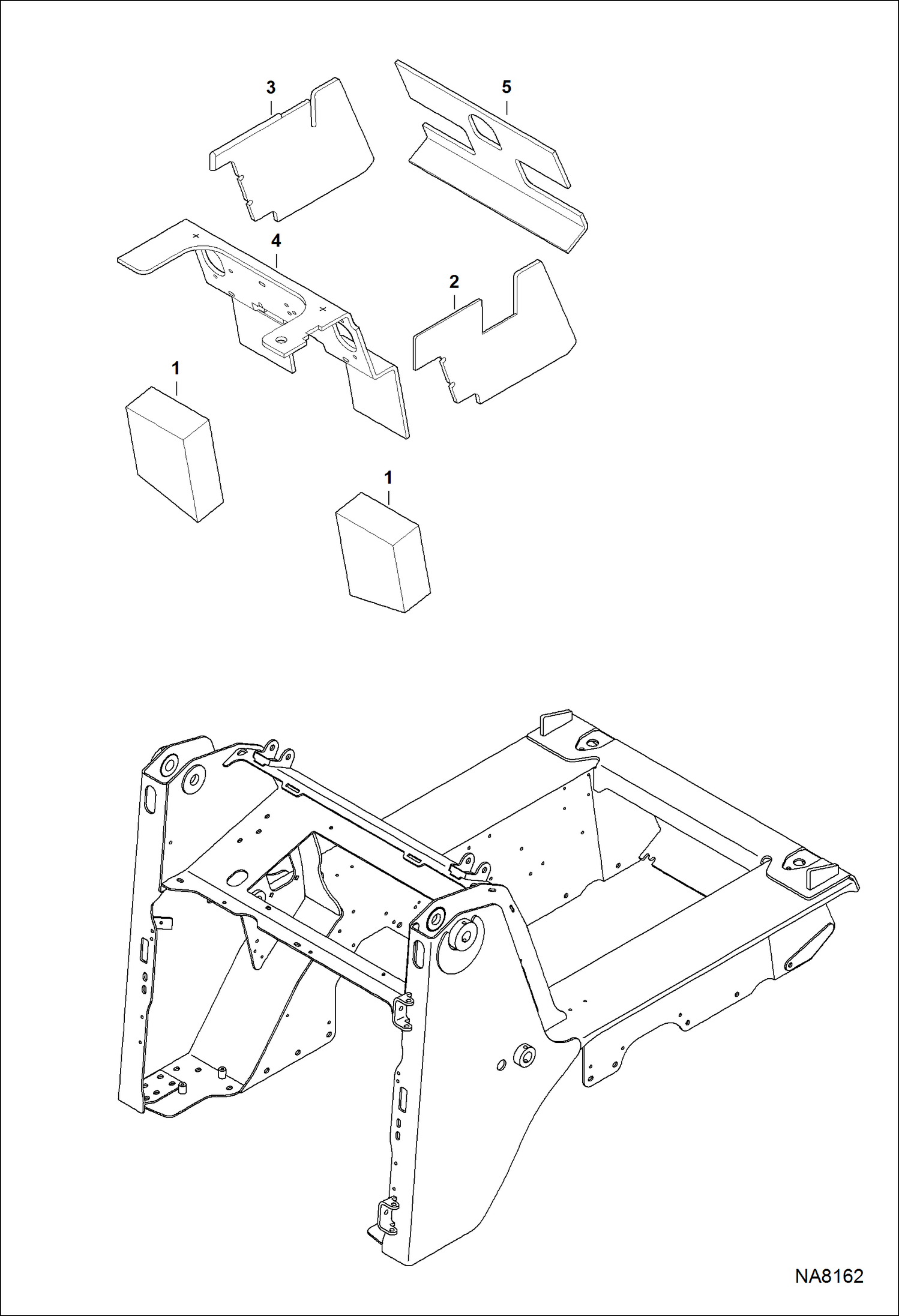 3

5

4

2

1

1

NA8162