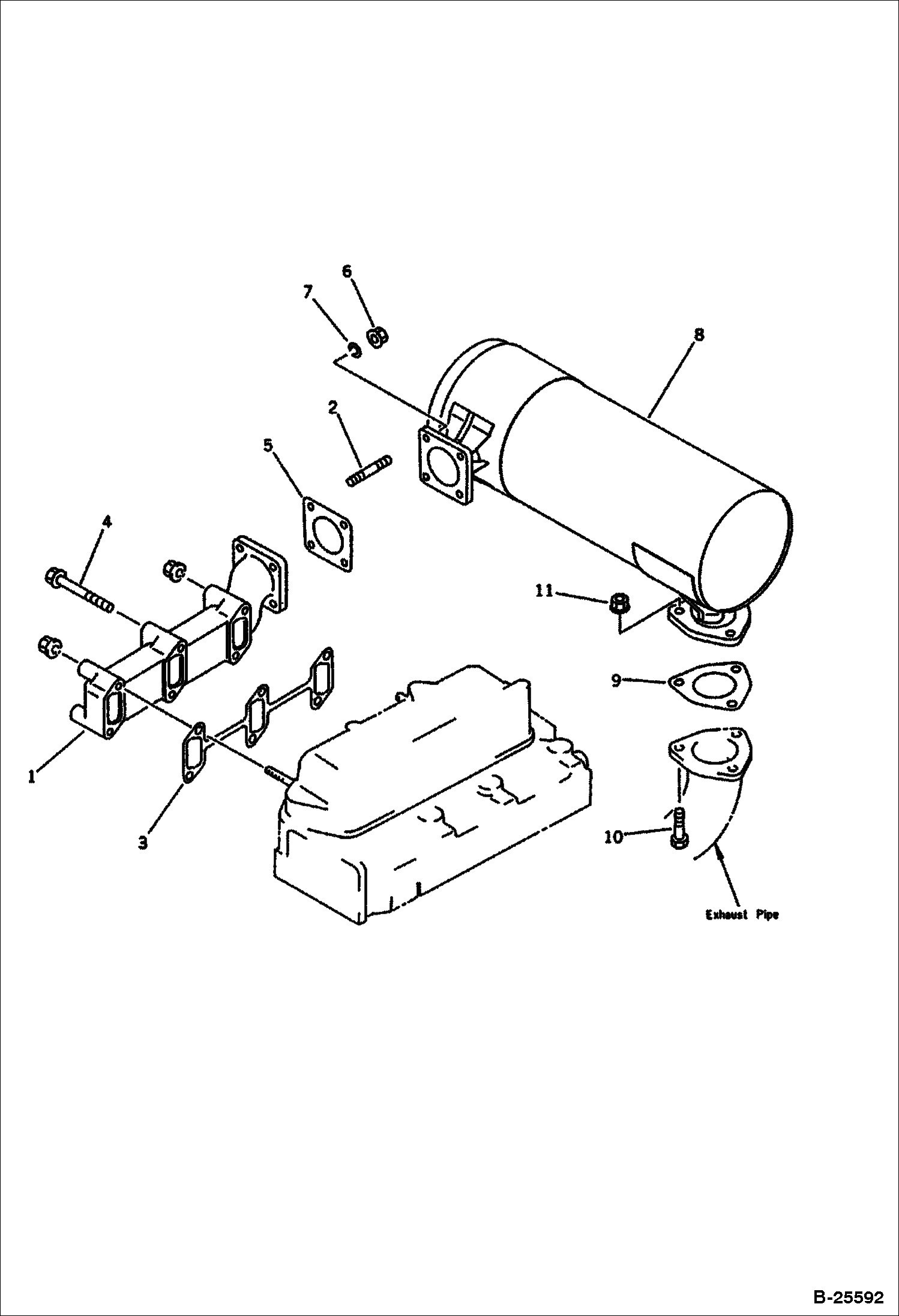 6
7
8
2
5
4
11
9
1
3
10
Exhaust Pipe
B-25592