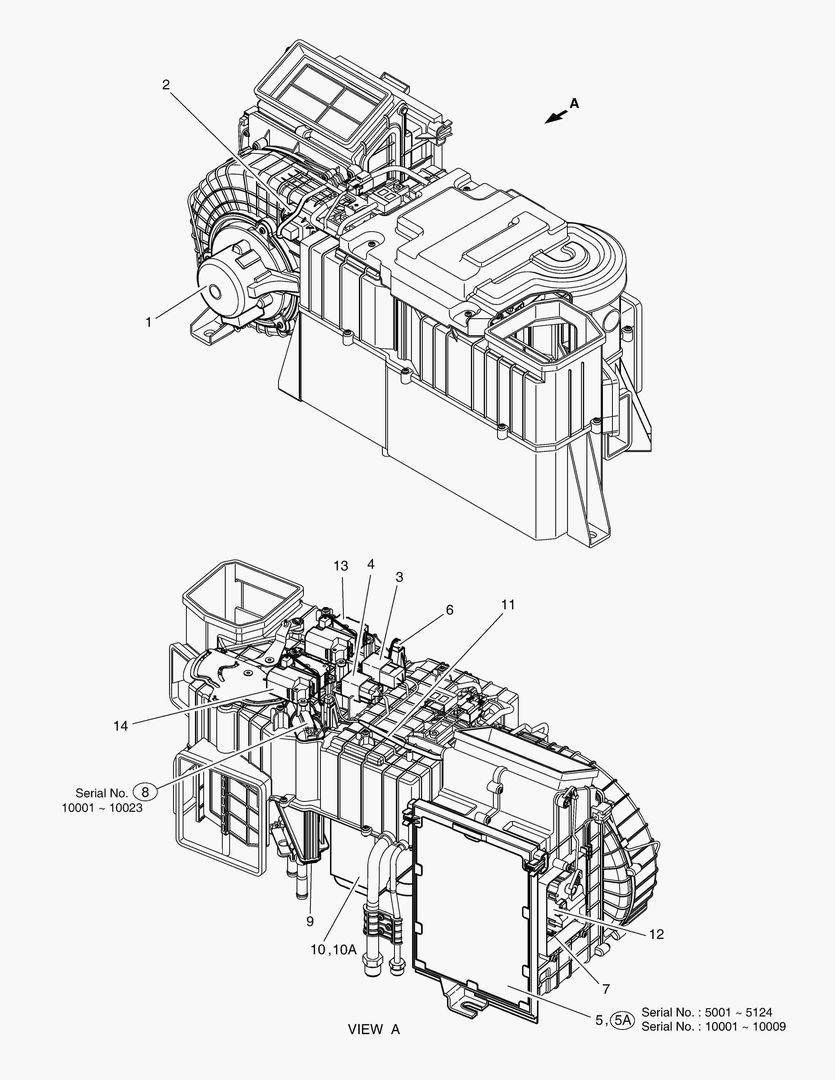 2

A

1

13 4 3

6

11

14

Serial No. 8
10001 ~ 10023

9

10, 10A

12

7

5, 5A Serial No. : 5001 ~ 5124
Serial No. : 10001 ~ 10009

VIEW A