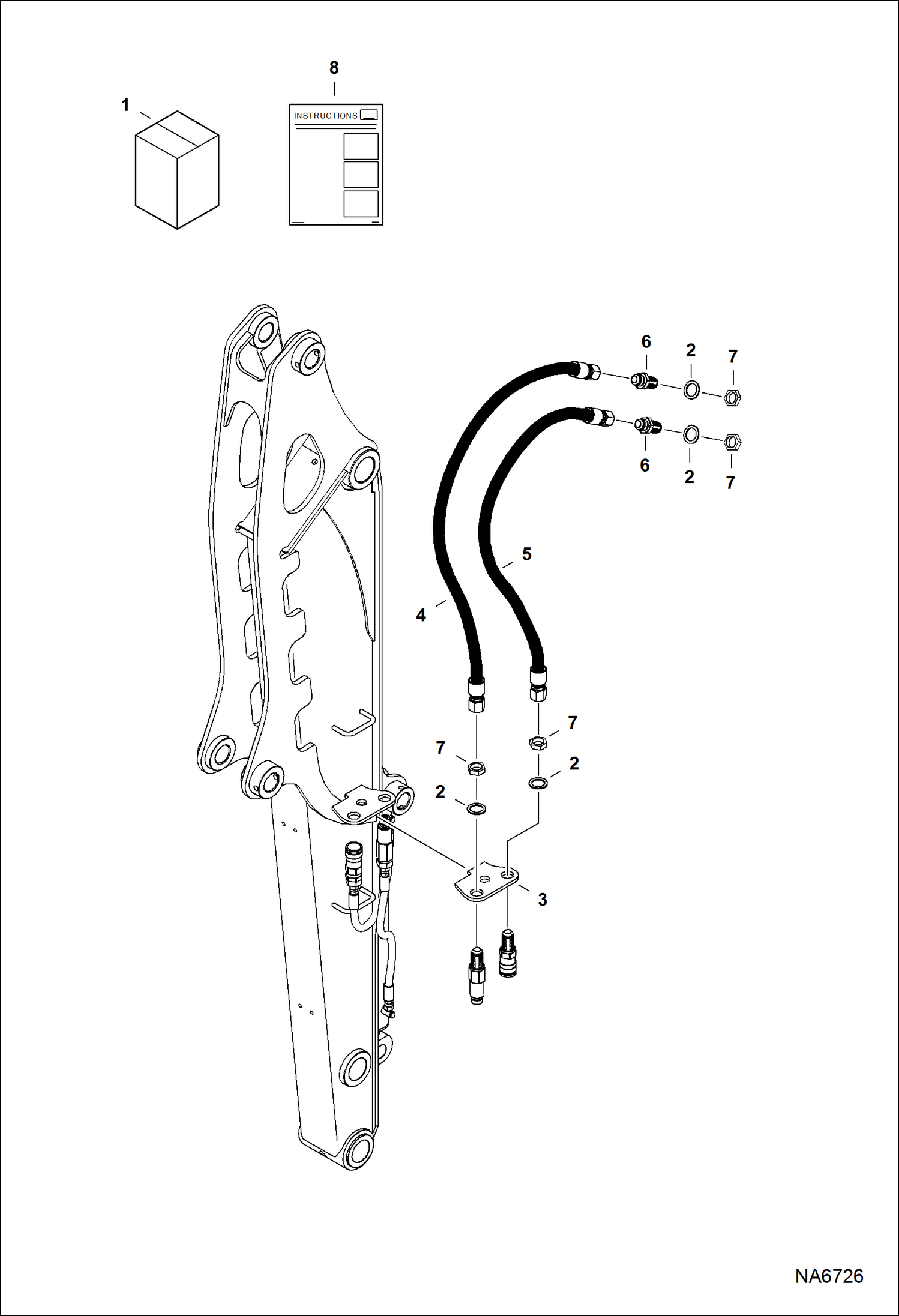 8
1
INSTRUCTIONS
6
2
7
6
2
7
5
4
7
7
2
2
3
NA6726