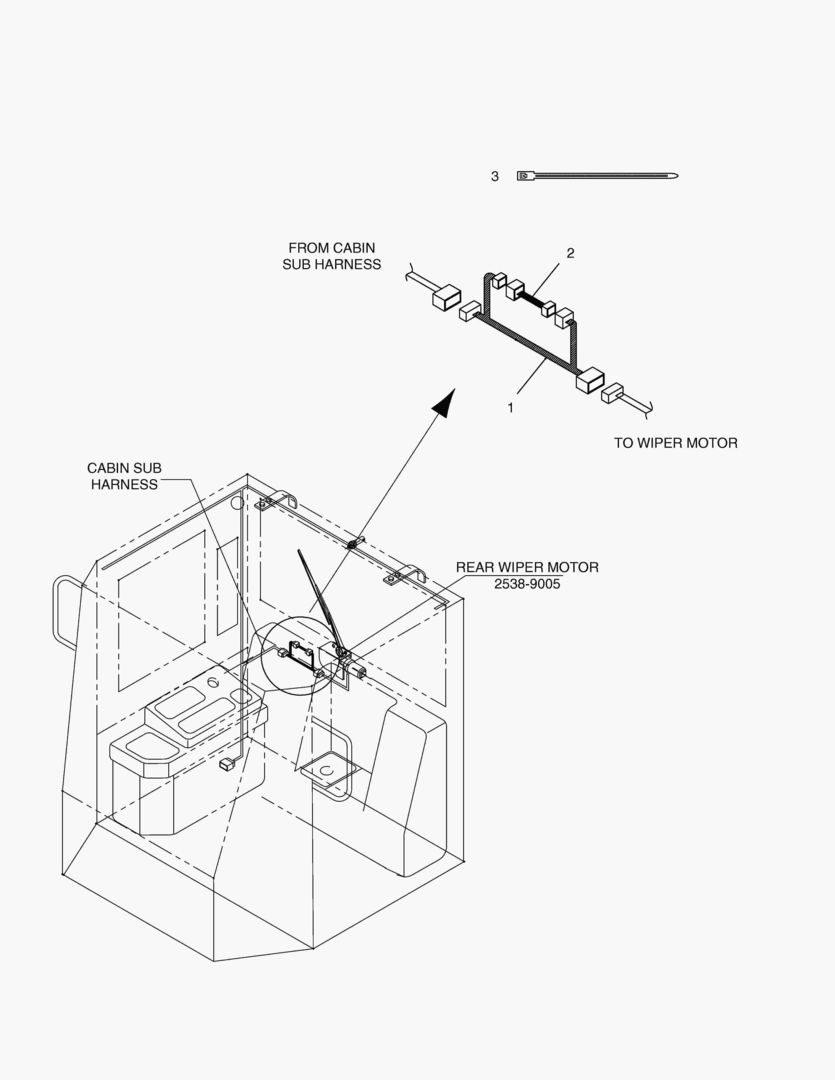 3

FROM CABIN
SUB HARNESS

2

1

TO WIPER MOTOR

CABIN SUB
HARNESS

REAR WIPER MOTOR
2538-9005