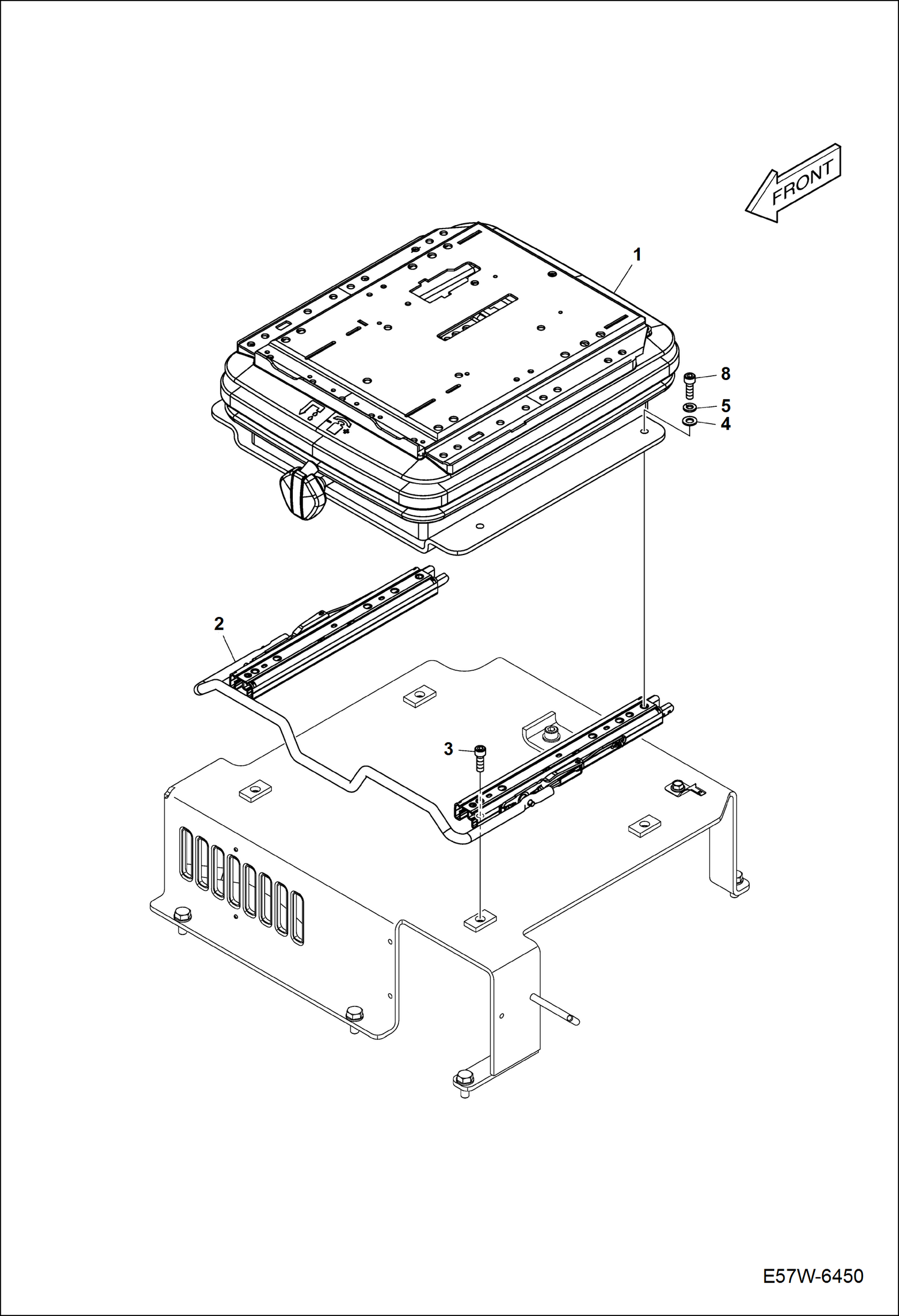 FRONT

1

8

5

4

2

3

E57W-6450