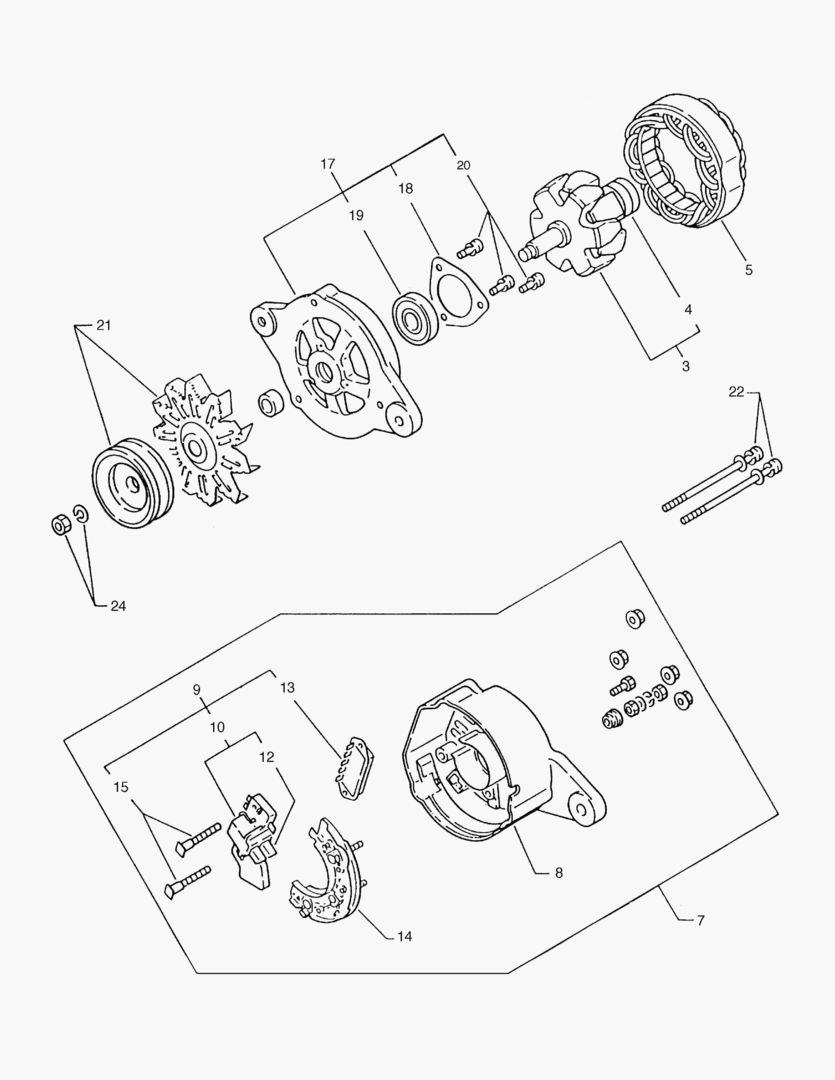 17
20
18
19
5
4
3
21
22
24
9
13
10
12
15
8
7
14