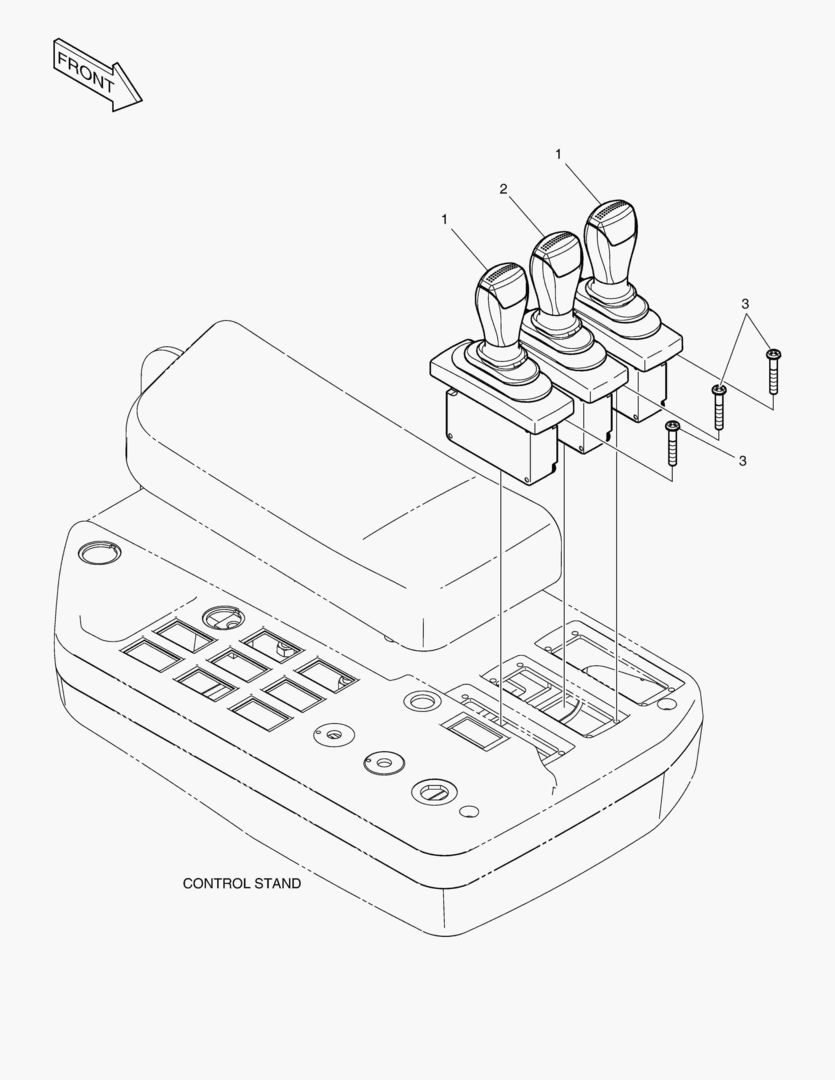 FRONT

1
2
1
3
3

CONTROL STAND