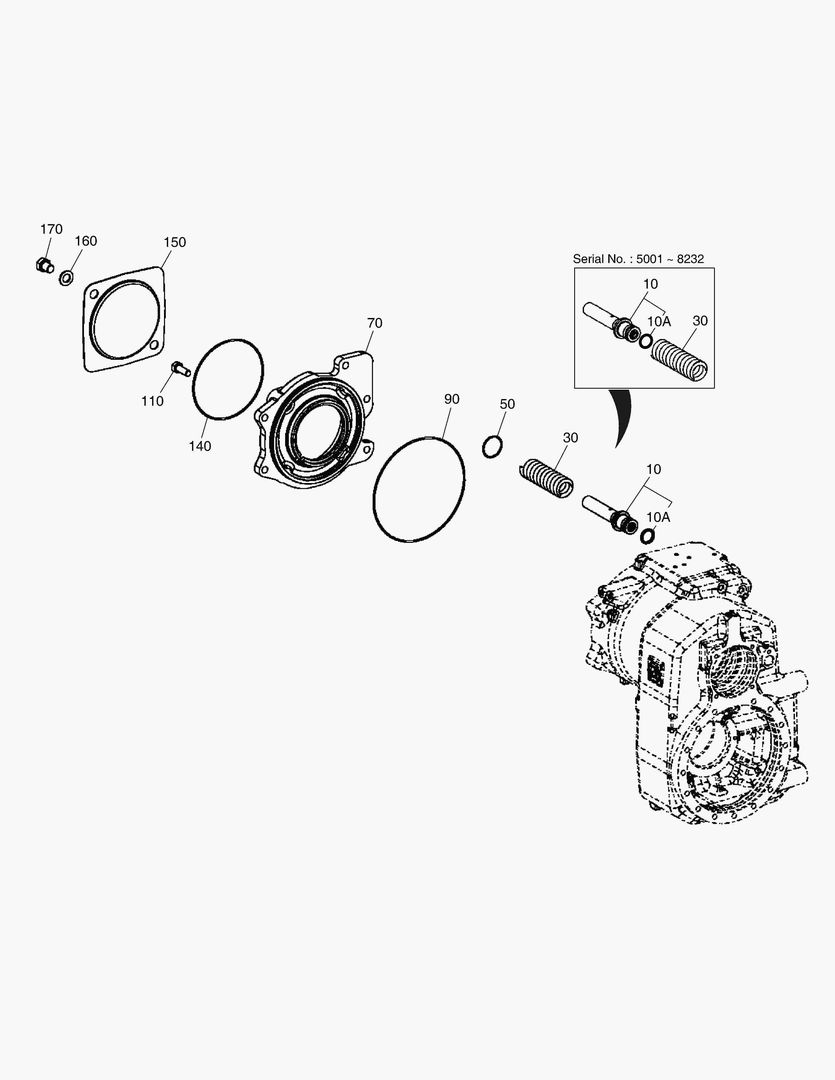 170
160
150
Serial No. : 5001 ~ 8232
10
10A
30
70
110
140
90
50
30
10
10A