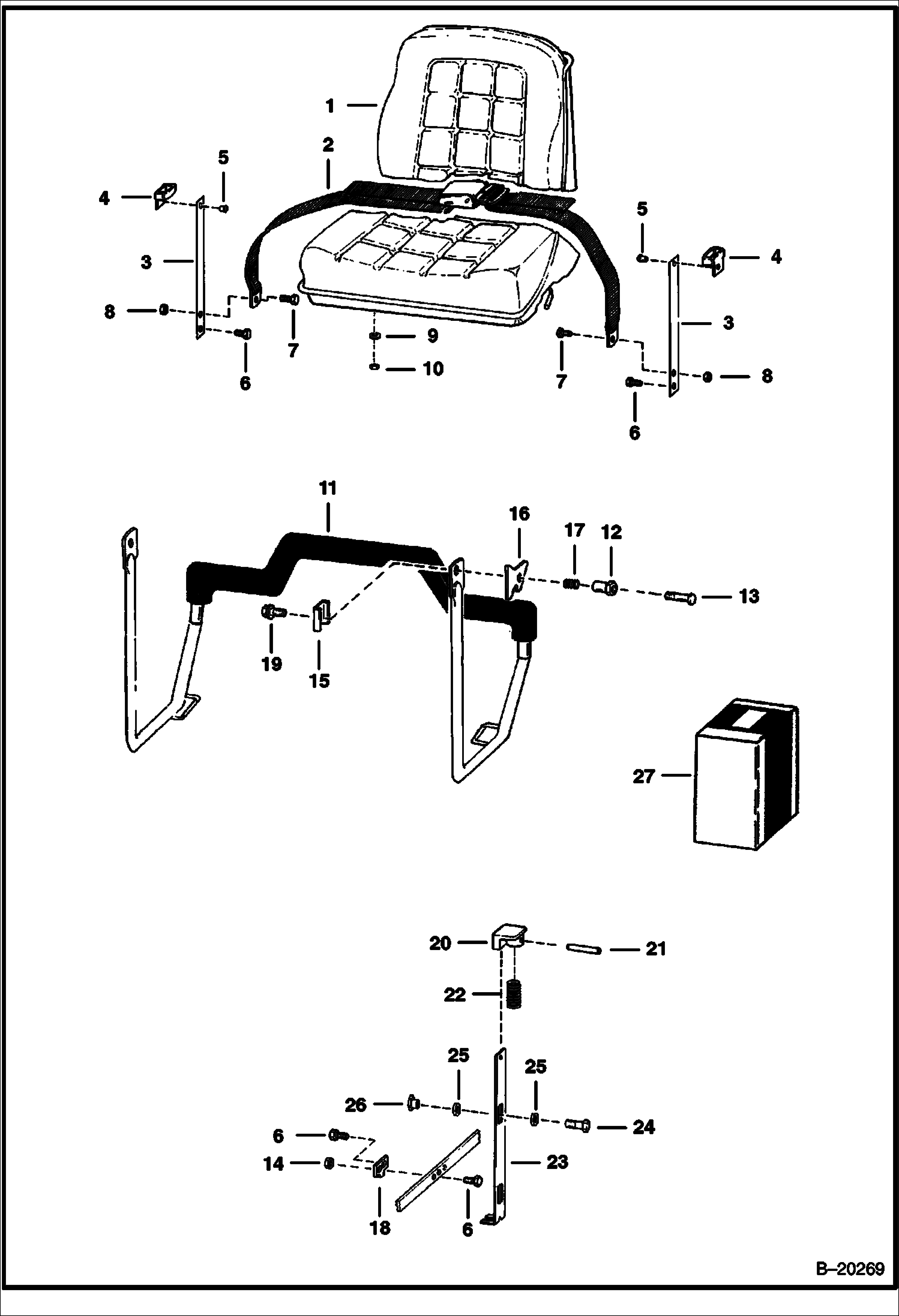 1
2
5
4
3
8
7
6
9
10
5
4
3
7
8
6
11
16
17
12
13
19
15
27
20
21
22
25
25
26
24
6
14
23
18
6
B–20269