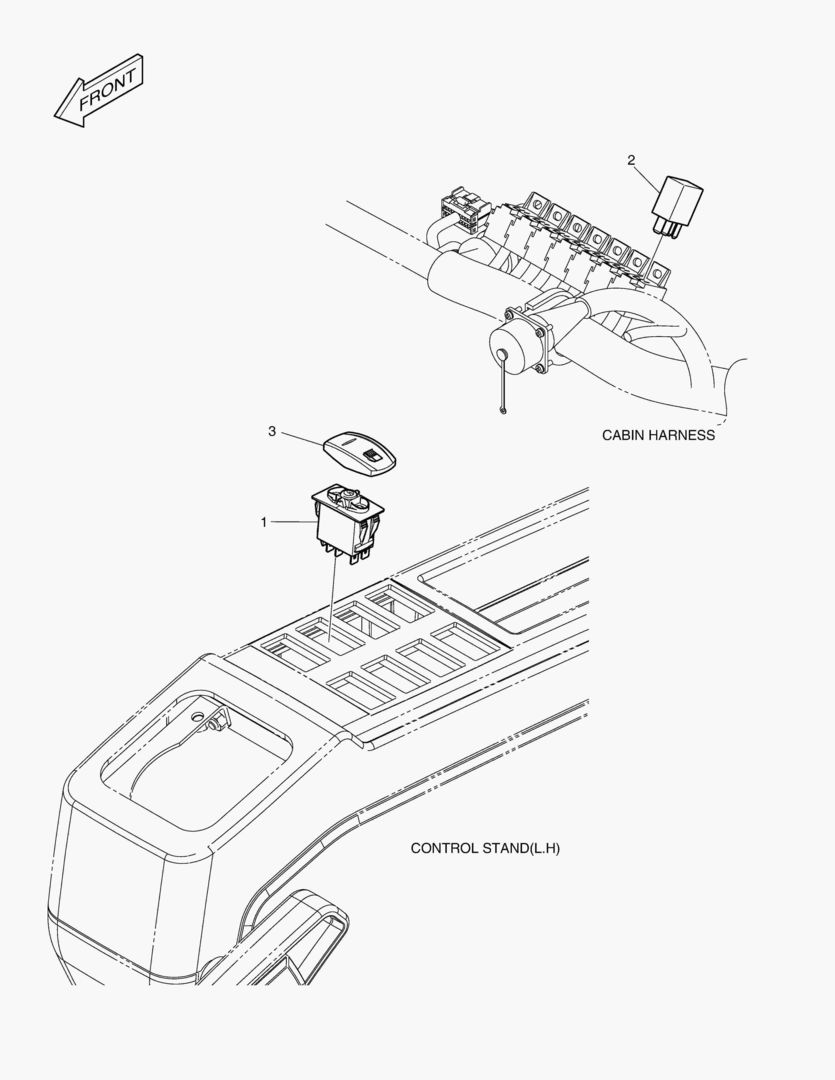 FRONT

2

CABIN HARNESS

3

1

CONTROL STAND(L.H)