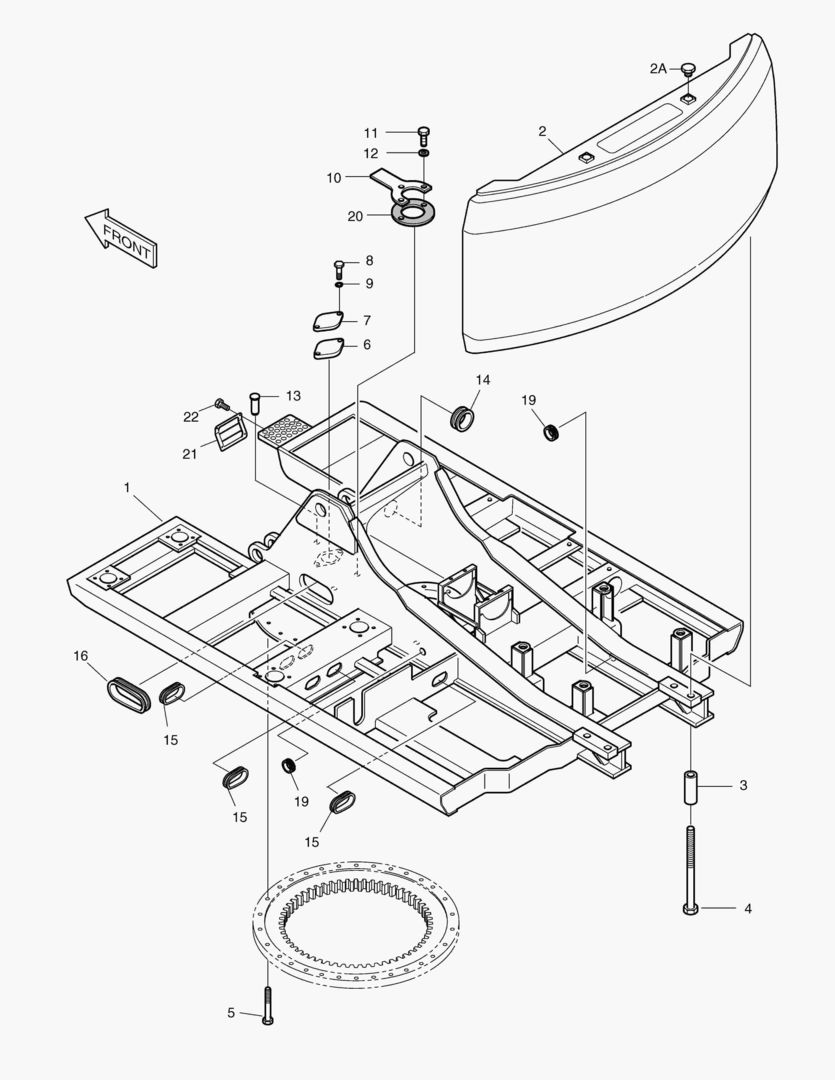 2A
2
11
12
10
20
FRONT
8
9
7
6
14
19
13
22
21
1
16
15
15
19
15
3
4
5